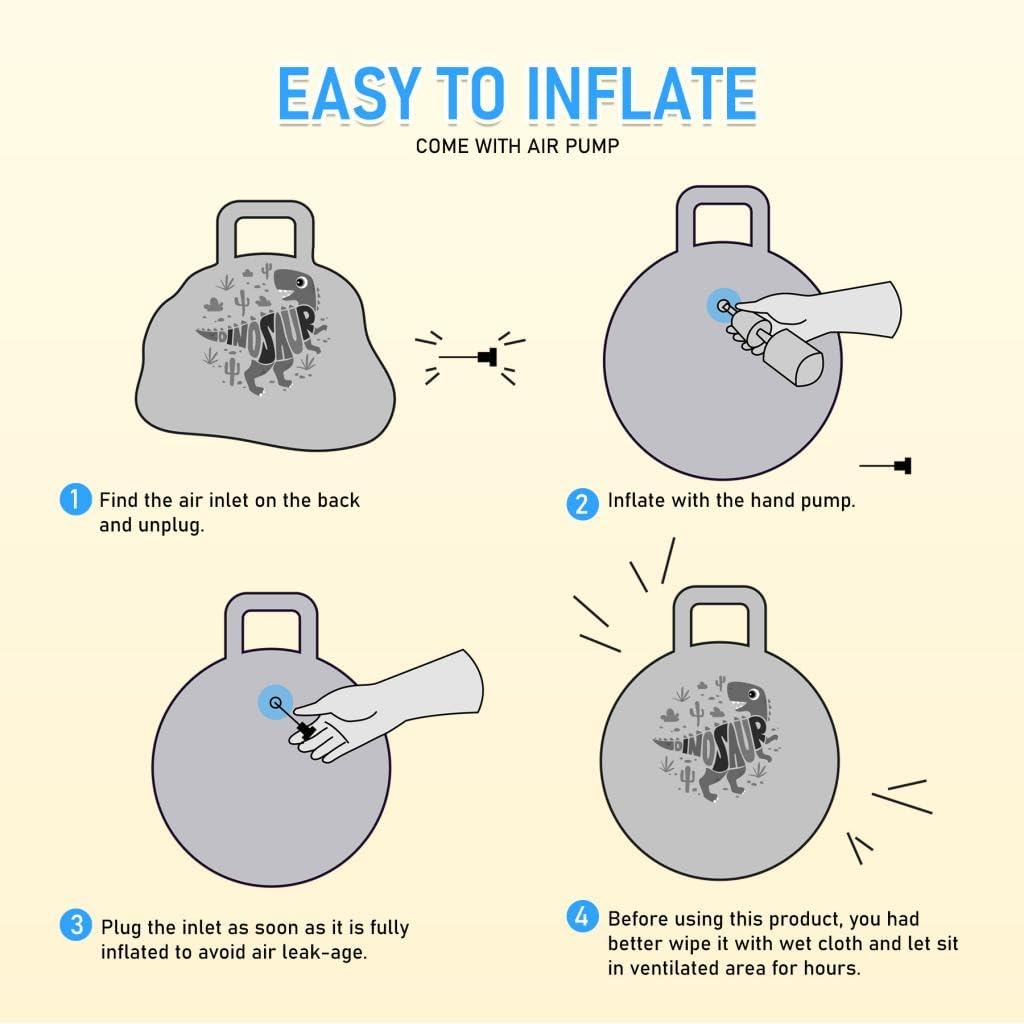 EASY TO INFLATE
COME WITH AIR PUMP

DINOSAUR

1 Find the air inlet on the back and unplug.

2 Inflate with the hand pump.

3 Plug the inlet as soon as it is fully inflated to avoid air leak-age.

DINOSAUR

4 Before using this product, you had better wipe it with wet cloth and let sit in ventilated area for hours.