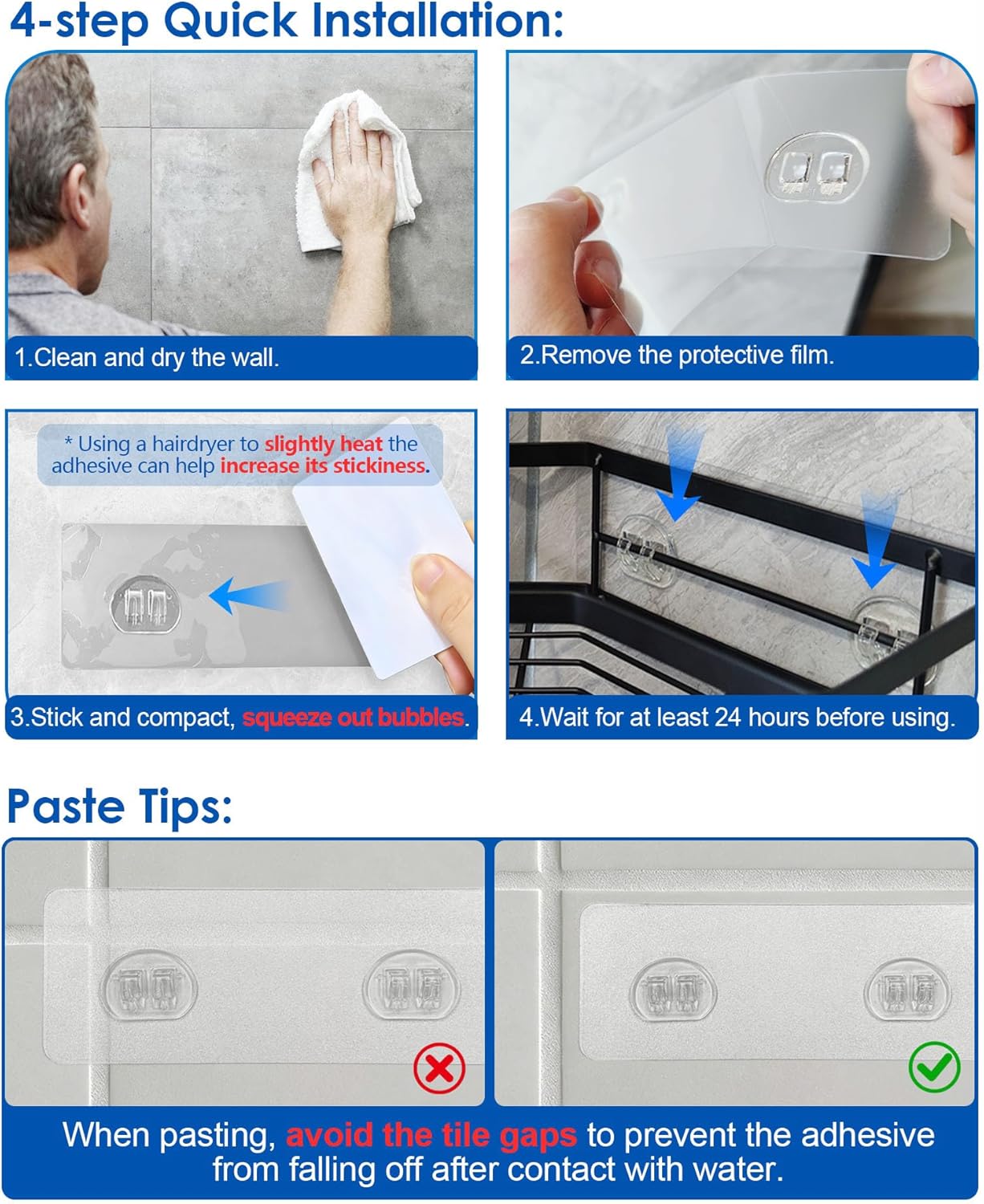 4-step Quick Installation:

1.Clean and dry the wall.

2.Remove the protective film.

* Using a hairdryer to slightly heat the adhesive can help increase its stickiness.

3.Stick and compact, squeeze out bubbles.

4.Wait for at least 24 hours before using.

Paste Tips:

When pasting, avoid the tile gaps to prevent the adhesive from falling off after contact with water.