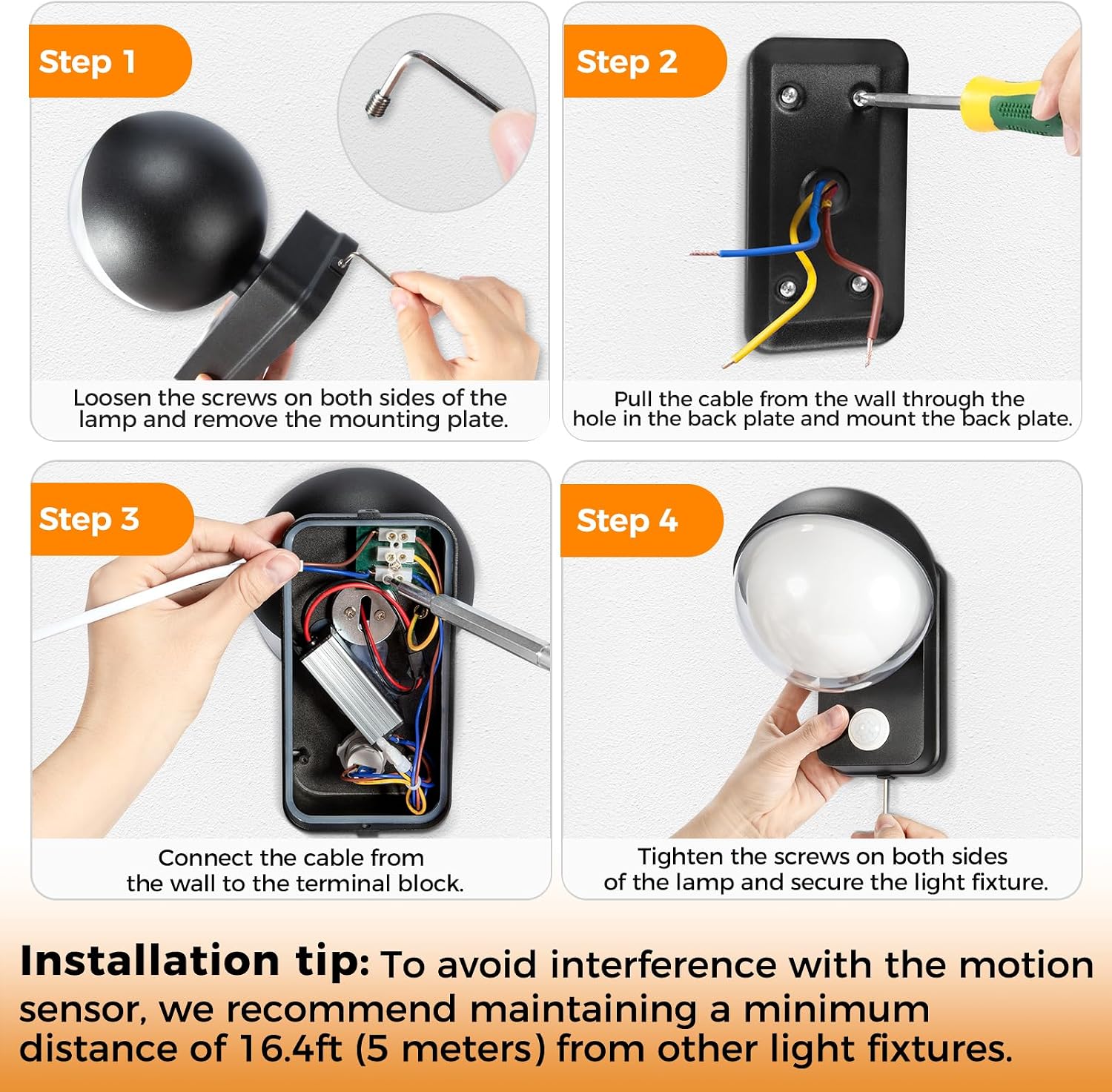 Step 1

Loosen the screws on both sides of the lamp and remove the mounting plate.

Step 2

Pull the cable from the wall through the hole in the back plate and mount the back plate.

Step 3

Connect the cable from the wall to the terminal block.

Step 4

Tighten the screws on both sides of the lamp and secure the light fixture.

Installation tip: To avoid interference with the motion sensor, we recommend maintaining a minimum distance of 16.4ft (5 meters) from other light fixtures.