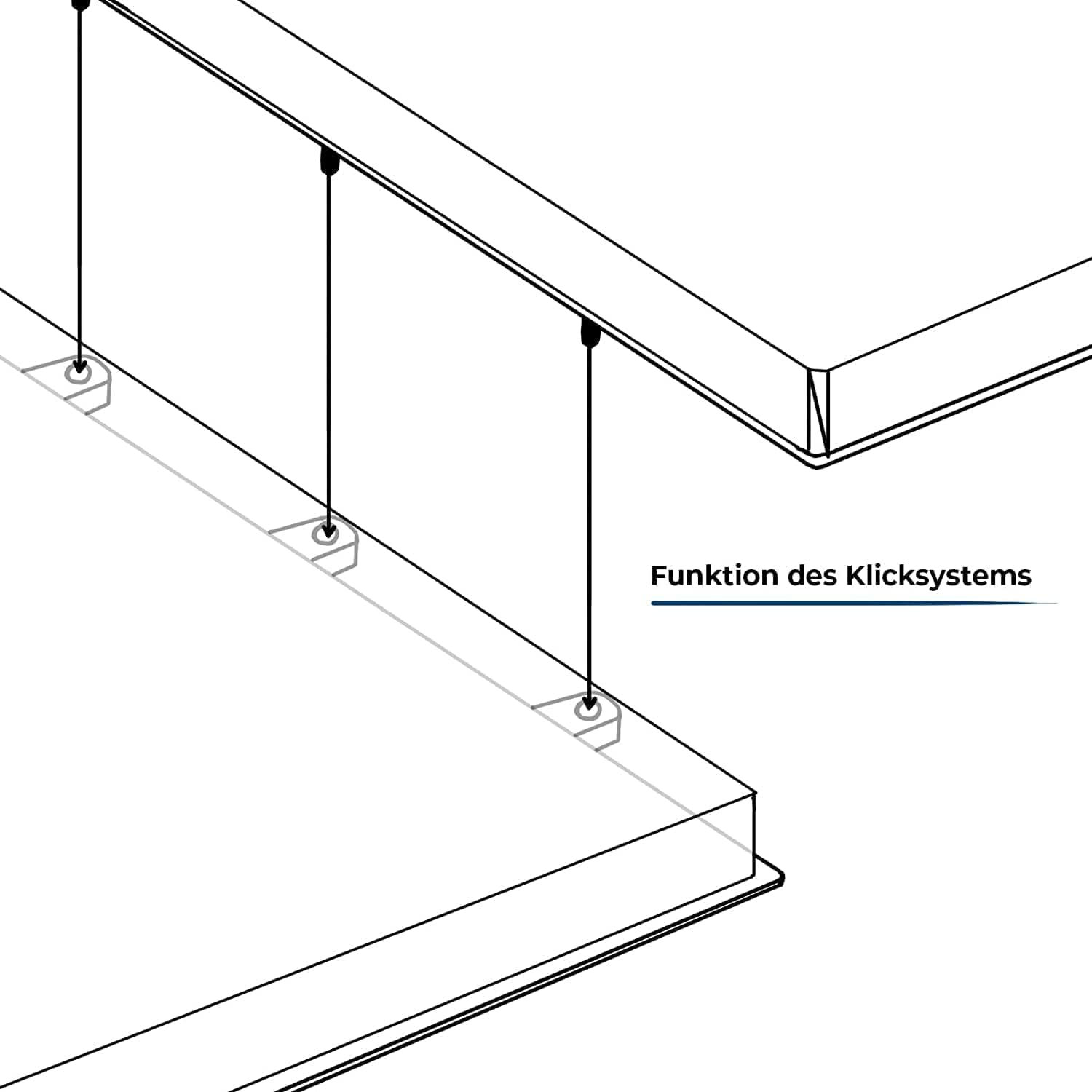 Funktion des Klicksystems