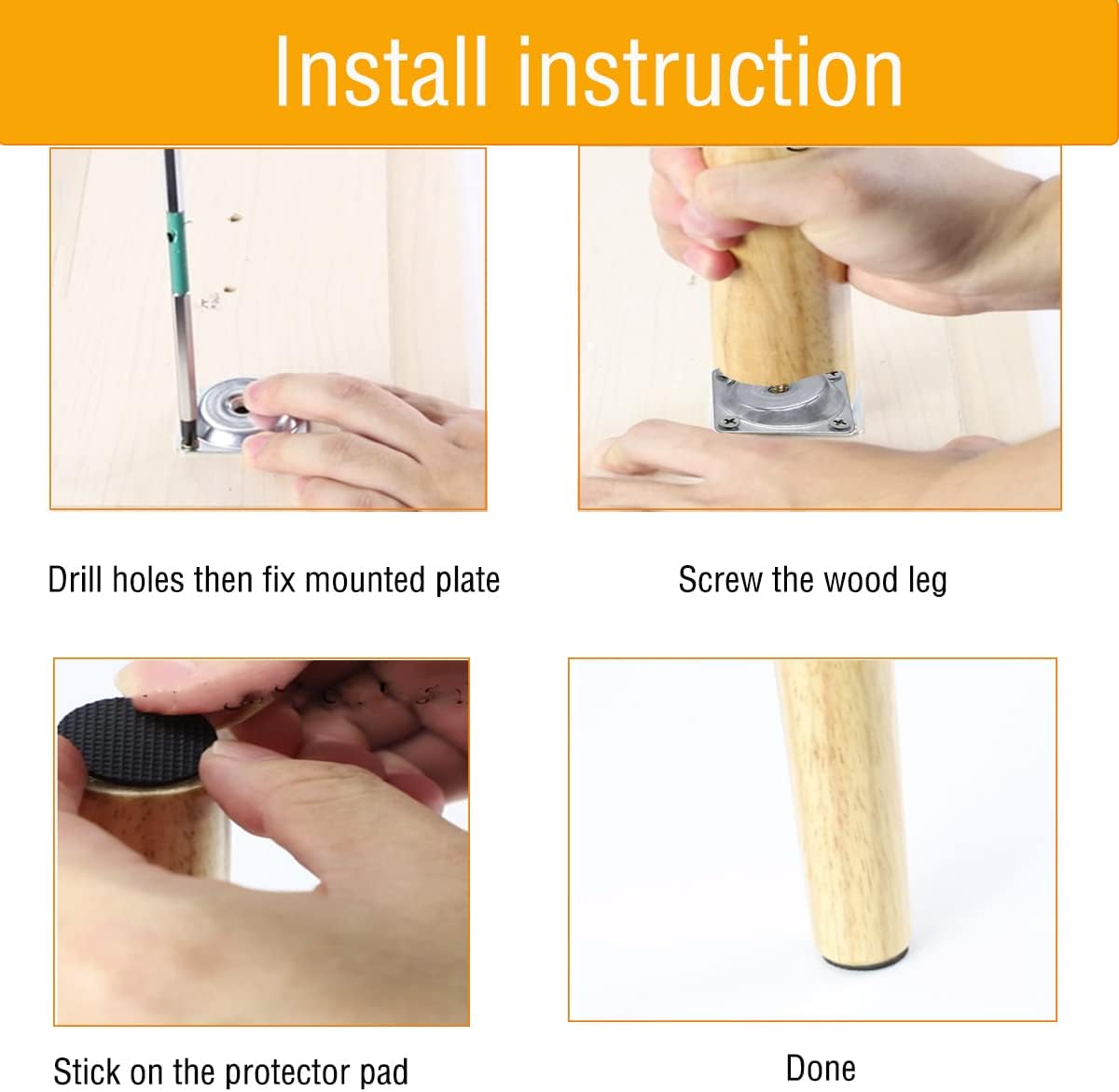 Install instruction

Drill holes then fix mounted plate

Screw the wood leg

Stick on the protector pad

Done