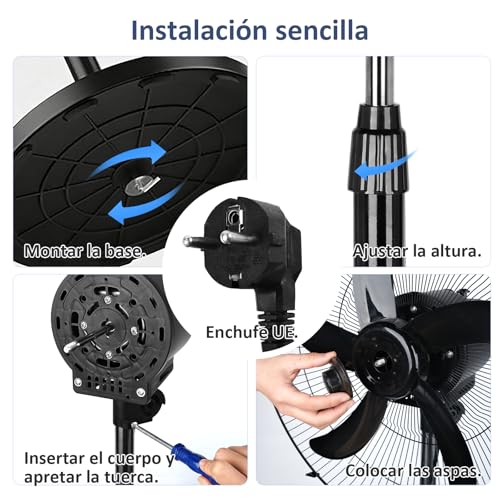 Instalación sencilla

Montar la base.

Ajustar la altura.

Enchufe UE.

Insertar el cuerpo y apretar la tuerca.

Colocar las aspas.