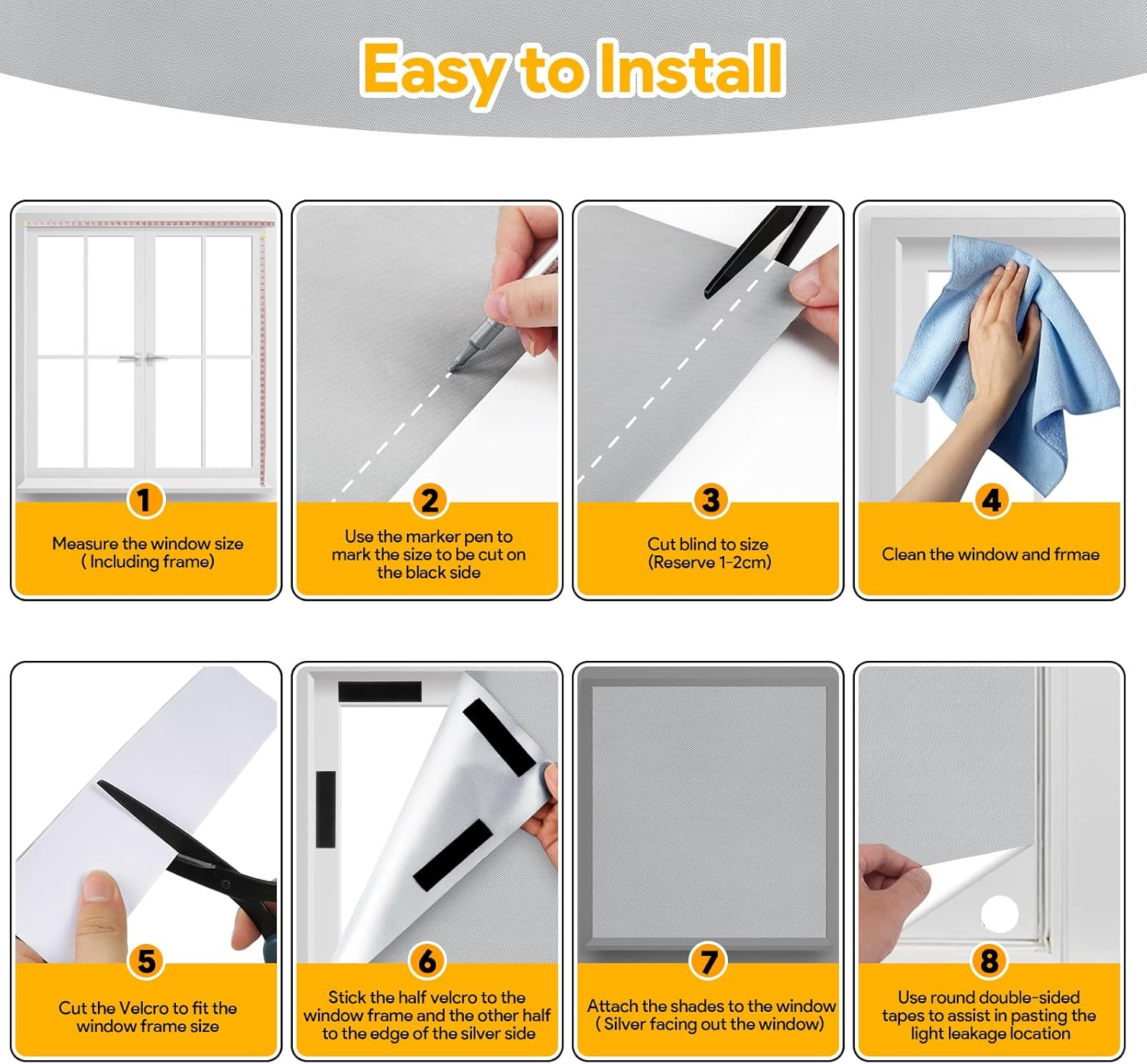 Easy to Install

1
Measure the window size ( Including frame)

2
Use the marker pen to mark the size to be cut on the black side

3
Cut blind to size (Reserve 1-2cm)

4
Clean the window and frmae

5
Cut the Velcro to fit the window frame size

6
Stick the half velcro to the window frame and the other half to the edge of the silver side

7
Attach the shades to the window ( Silver facing out the window)

8
Use round double-sided tapes to assist in pasting the light leakage location