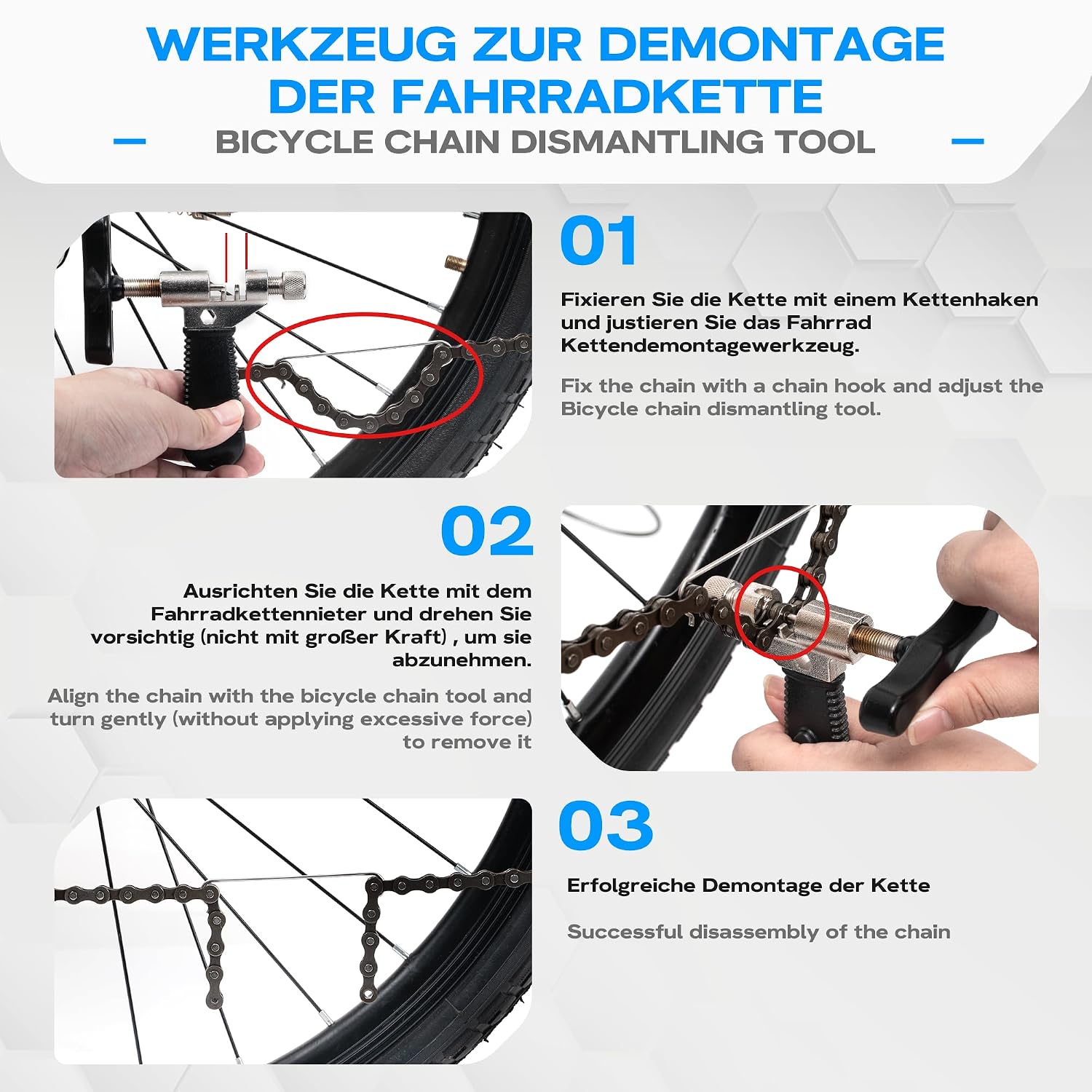 WERKZEUG ZUR DEMONTAGE DER FAHRRADKETTE

BICYCLE CHAIN DISMANTLING TOOL

01

Fixieren Sie die Kette mit einem Kettenhaken und justieren Sie das Fahrrad Kettendemontagewerkzeug.

Fix the chain with a chain hook and adjust the Bicycle chain dismantling tool.

02

Ausrichten Sie die Kette mit dem Fahrradkettennieter und drehen Sie vorsichtig (nicht mit großer Kraft) , um sie abzunehmen.

Align the chain with the bicycle chain tool and turn gently (without applying excessive force) to remove it

03

Erfolgreiche Demontage der Kette

Successful disassembly of the chain