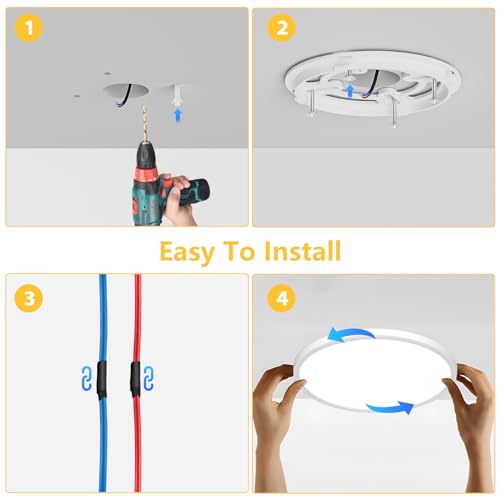 1

2

Easy To Install

3

4