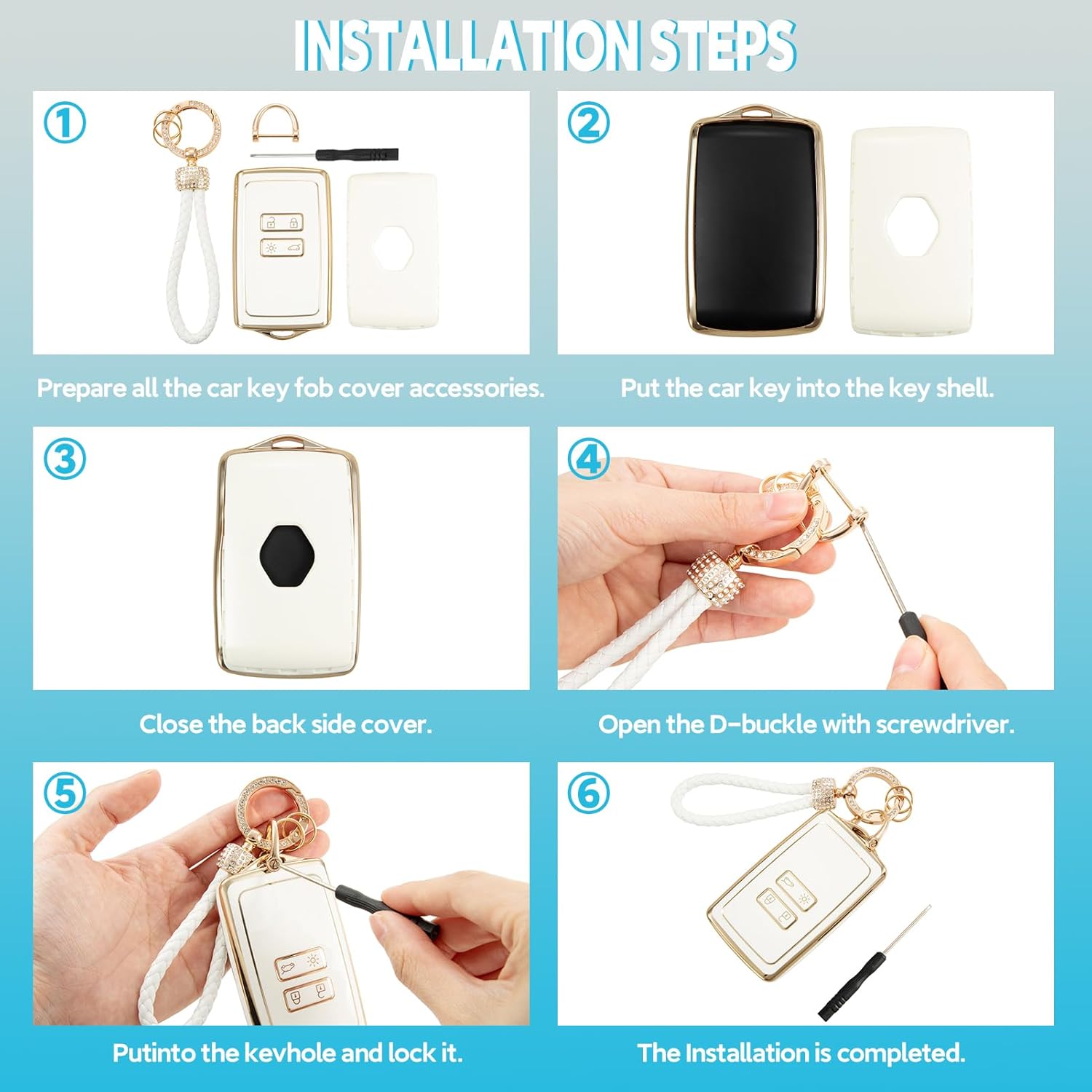 INSTALLATION STEPS

①

Prepare all the car key fob cover accessories.

②

Put the car key into the key shell.

③

Close the back side cover.

④

Open the D-buckle with screwdriver.

⑤

Putinto the kevhole and lock it.

⑥

The Installation is completed.