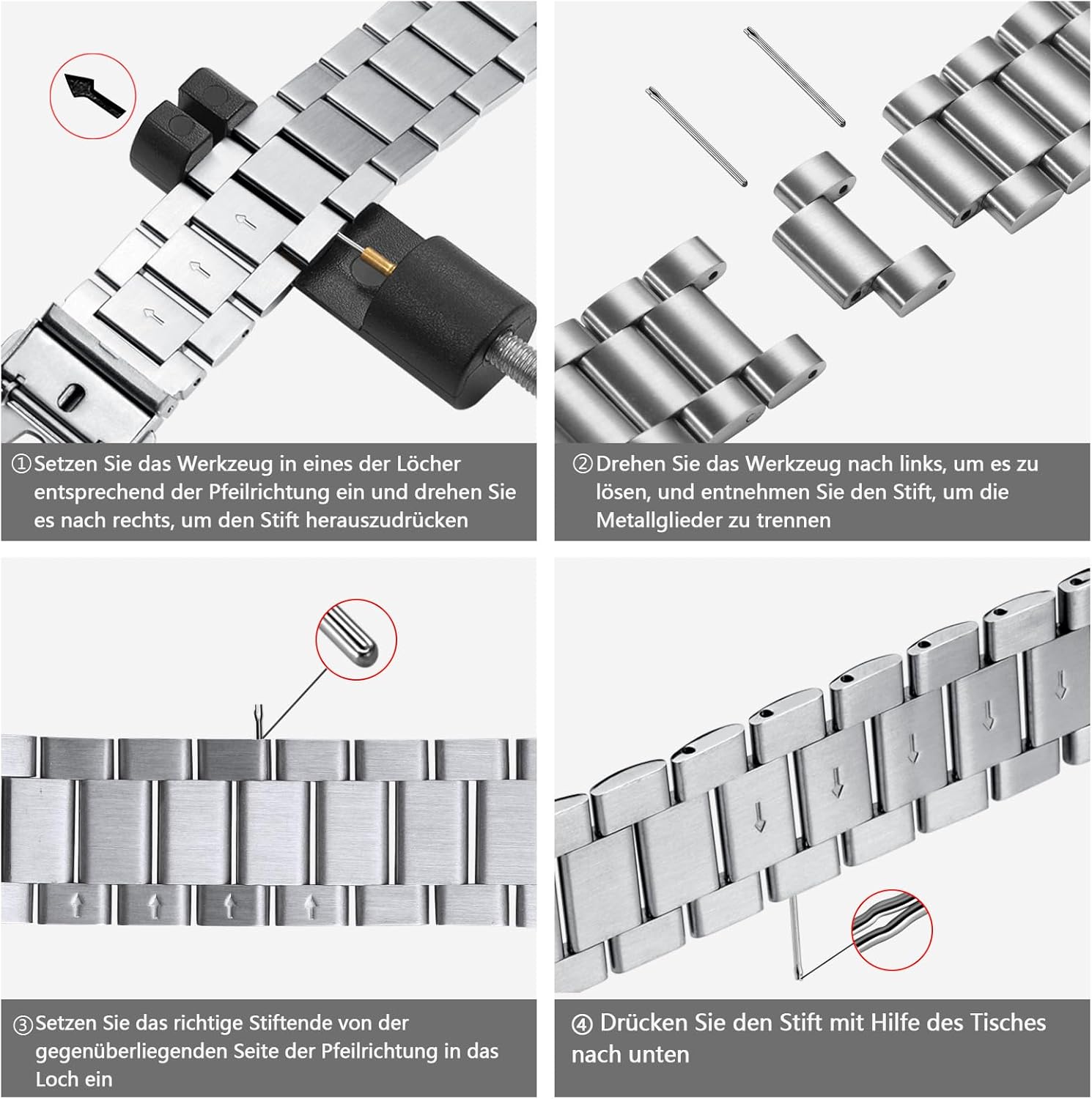 ①Setzen Sie das Werkzeug in eines der Löcher entsprechend der Pfeilrichtung ein und drehen Sie es nach rechts, um den Stift herauszudrücken

②Drehen Sie das Werkzeug nach links, um es zu lösen, und entnehmen Sie den Stift, um die Metallglieder zu trennen

③Setzen Sie das richtige Stiftende von der gegenüberliegenden Seite der Pfeilrichtung in das Loch ein

④ Drücken Sie den Stift mit Hilfe des Tisches nach unten