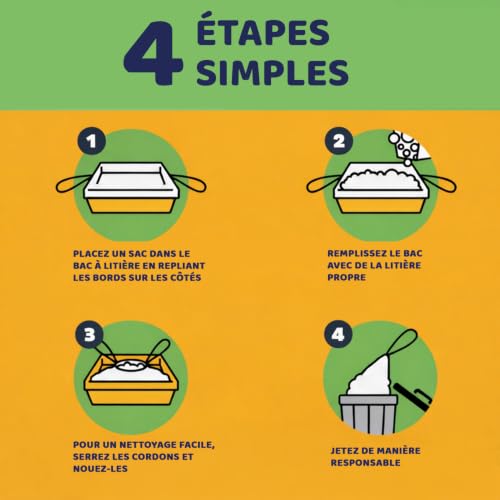 4 ÉTAPES SIMPLES

1

PLACEZ UN SAC DANS LE BAC À LITIÈRE EN REPLIANT LES BORDS SUR LES CÔTÉS

2

REMPLISSEZ LE BAC AVEC DE LA LITIÈRE PROPRE

3

POUR UN NETTOYAGE FACILE, SERREZ LES CORDONS ET NOUEZ-LES

4

JETEZ DE MANIÈRE RESPONSABLE