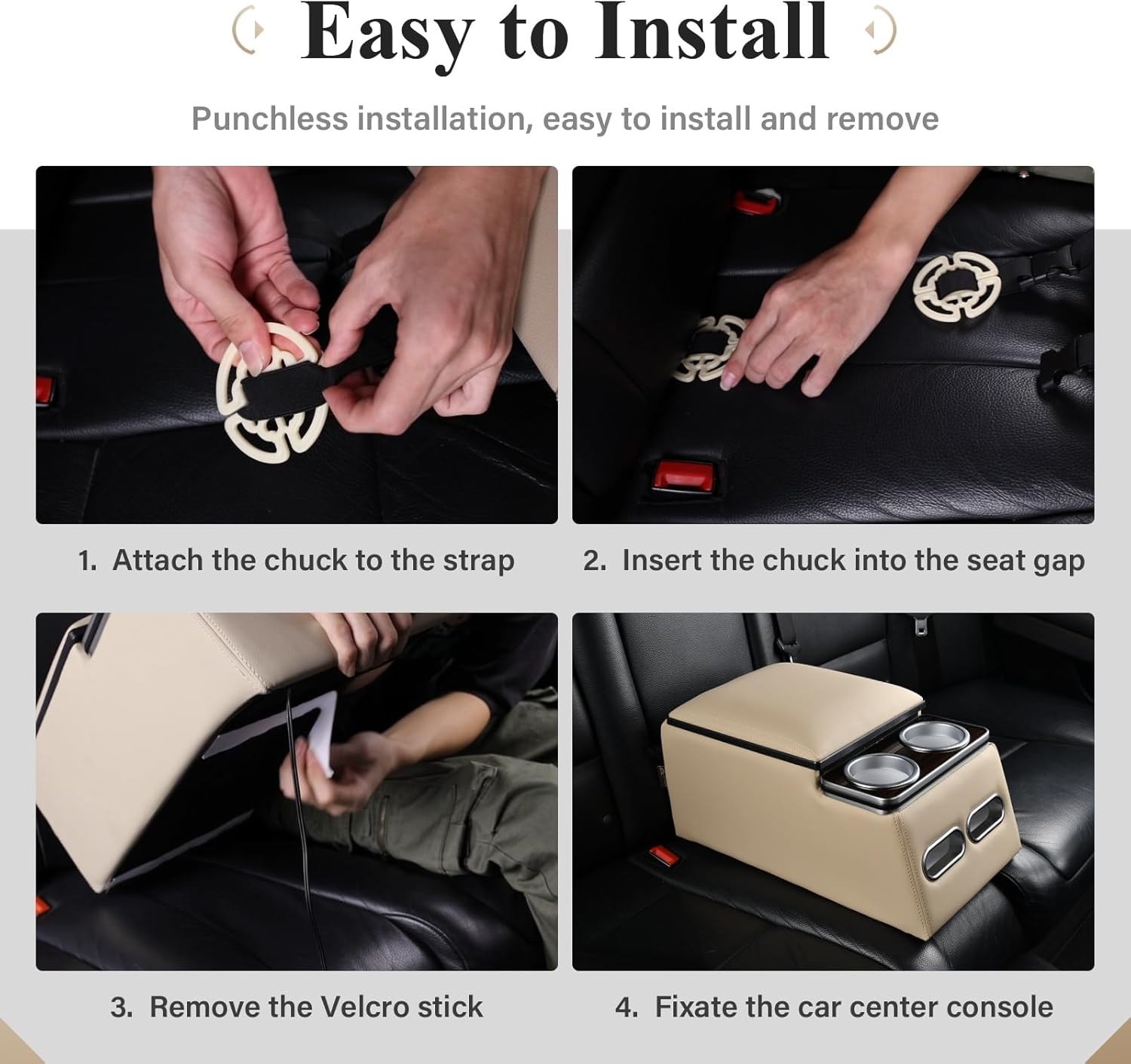 Easy to Install

Punchless installation, easy to install and remove

1. Attach the chuck to the strap

2. Insert the chuck into the seat gap

3. Remove the Velcro stick

4. Fixate the car center console