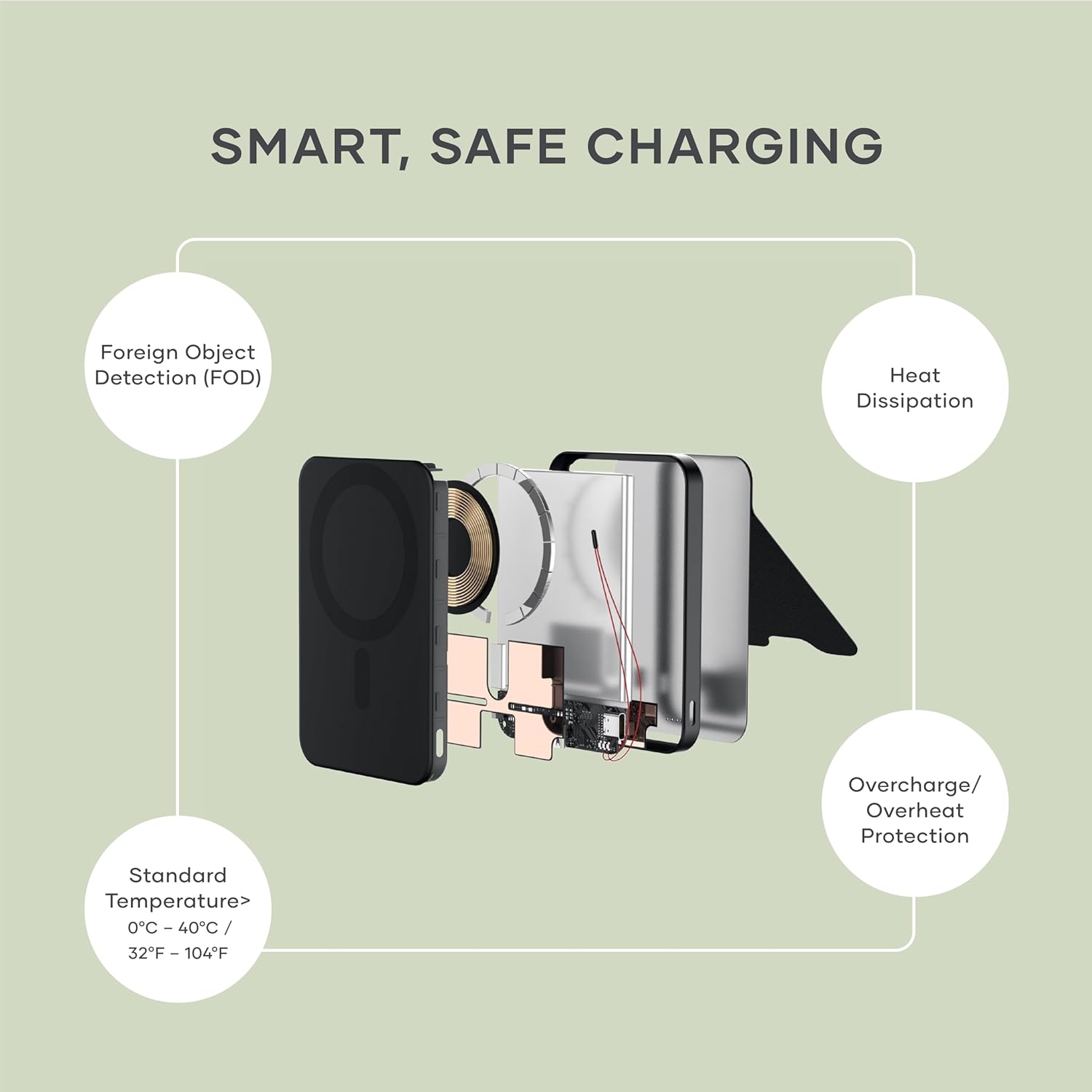 SMART, SAFE CHARGING

Foreign Object Detection (FOD)

Heat Dissipation

Overcharge/ Overheat Protection

Standard Temperature> 0°C – 40°C / 32°F – 104°F