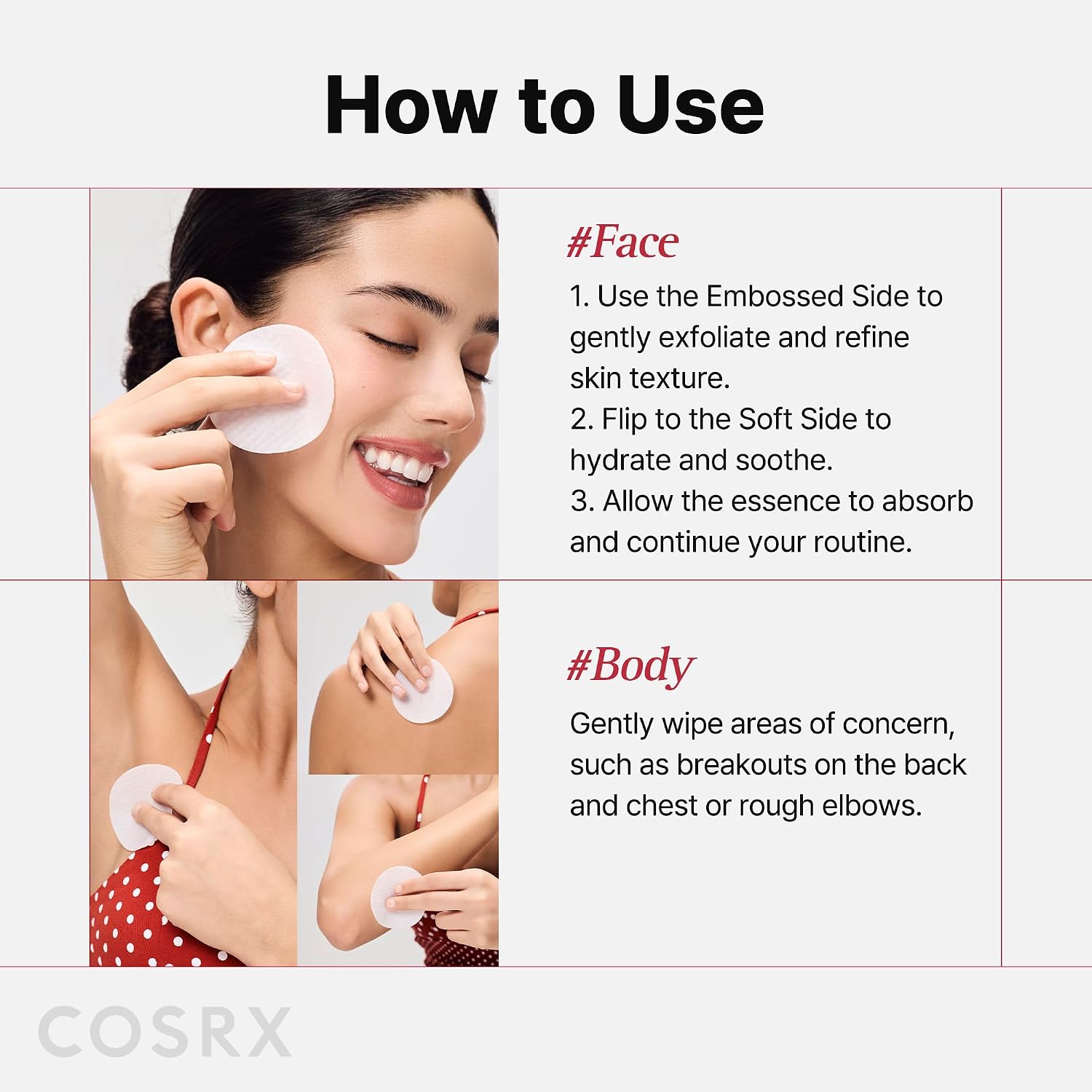 How to Use

#Face

1. Use the Embossed Side to gently exfoliate and refine skin texture.
2. Flip to the Soft Side to hydrate and soothe.
3. Allow the essence to absorb and continue your routine.

#Body

Gently wipe areas of concern, such as breakouts on the back and chest or rough elbows.

COSRX