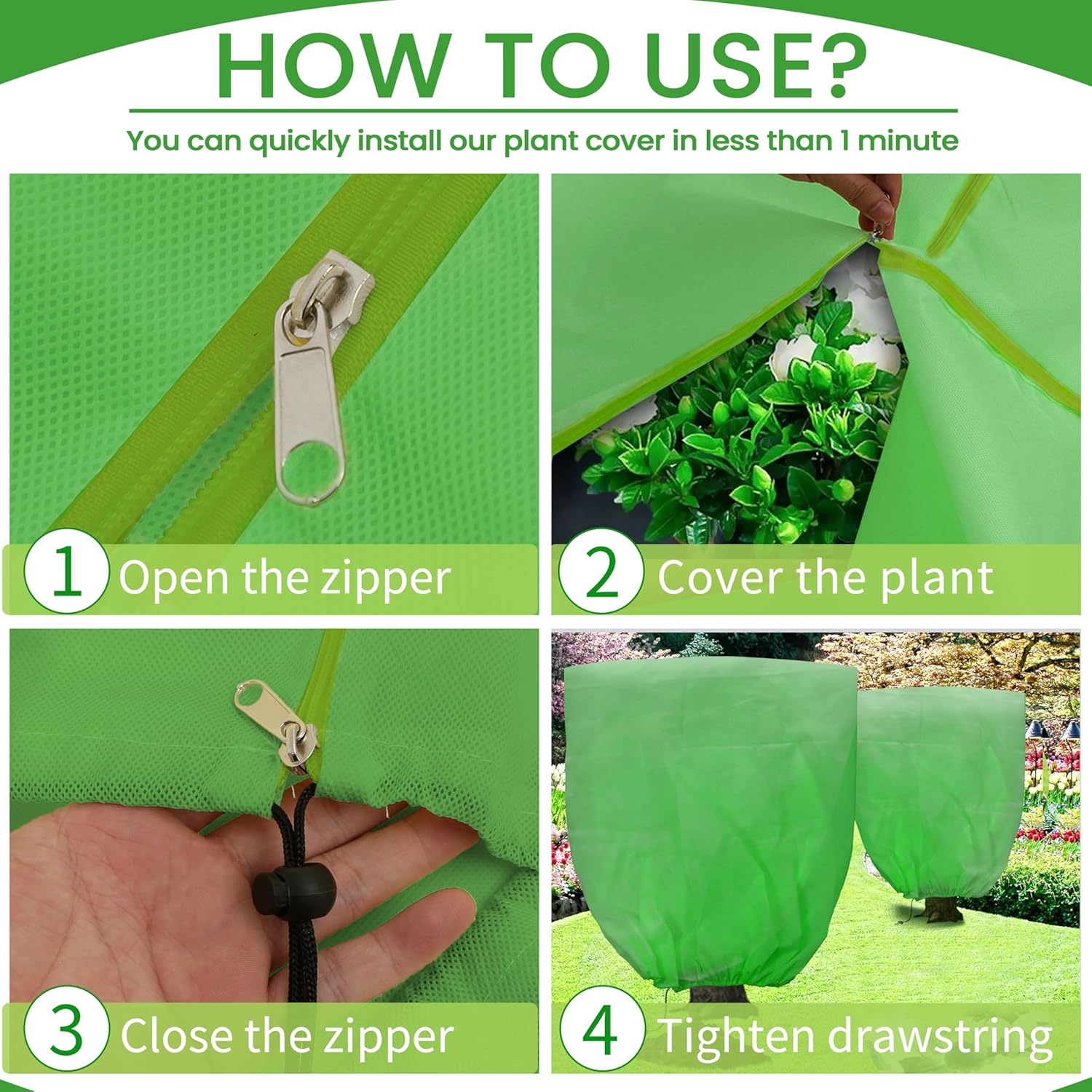 HOW TO USE?

You can quickly install our plant cover in less than 1 minute

1 Open the zipper

2 Cover the plant

3 Close the zipper

4 Tighten drawstring