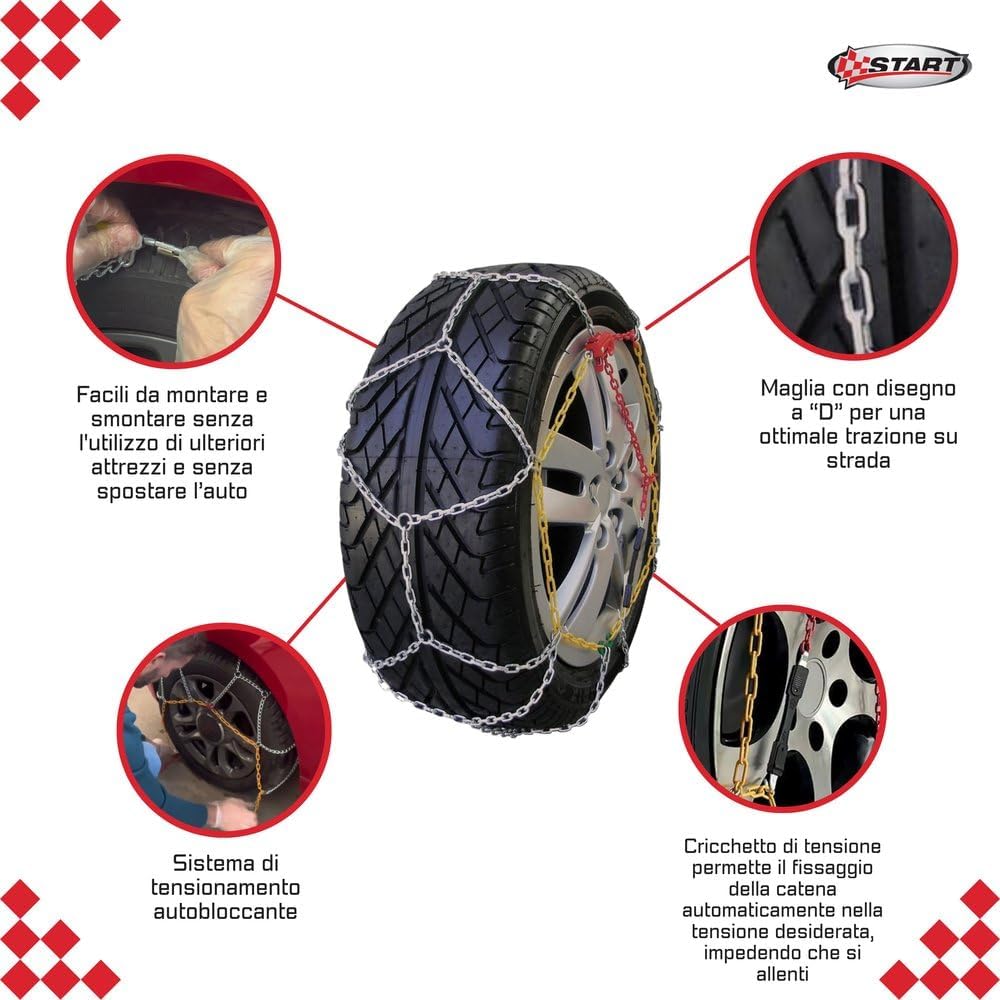 START

Facili da montare e smontare senza l'utilizzo di ulteriori attrezzi e senza spostare l'auto

Maglia con disegno a "D" per una ottimale trazione su strada

Sistema di tensionamento autobloccante

Cricchetto di tensione permette il fissaggio della catena automaticamente nella tensione desiderata, impedendo che si allenti