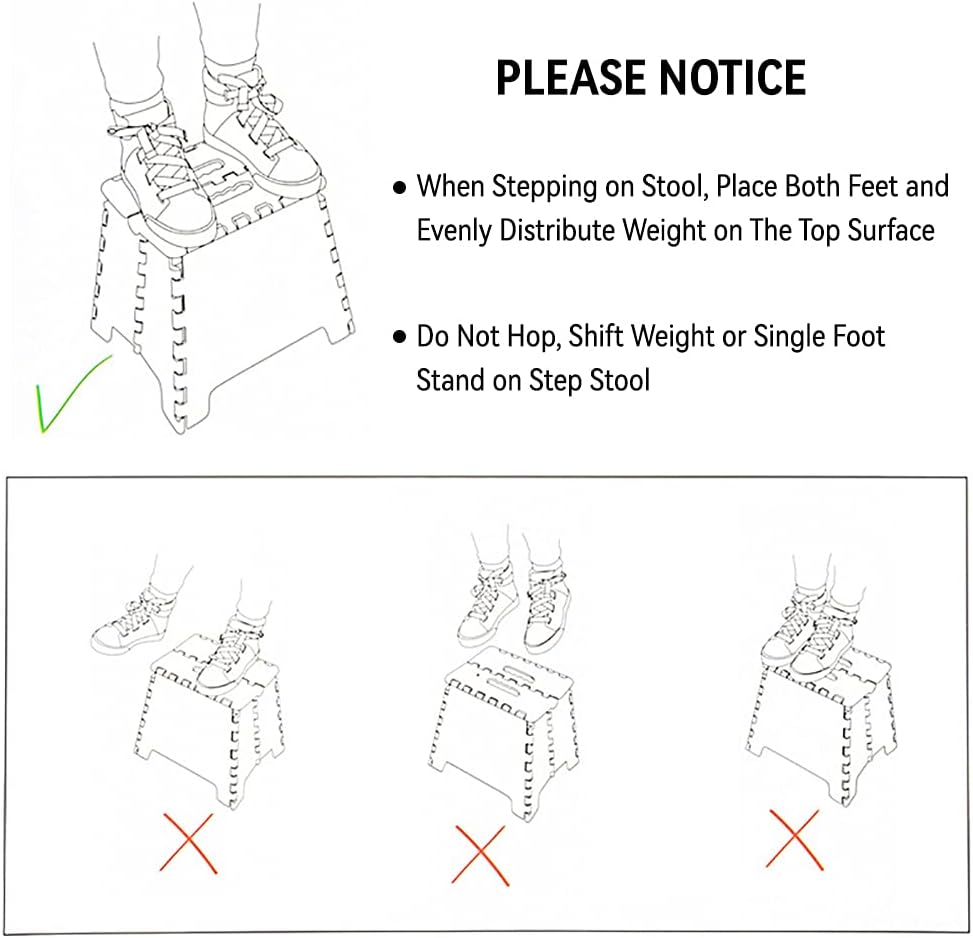 PLEASE NOTICE

● When Stepping on Stool, Place Both Feet and Evenly Distribute Weight on The Top Surface

● Do Not Hop, Shift Weight or Single Foot Stand on Step Stool