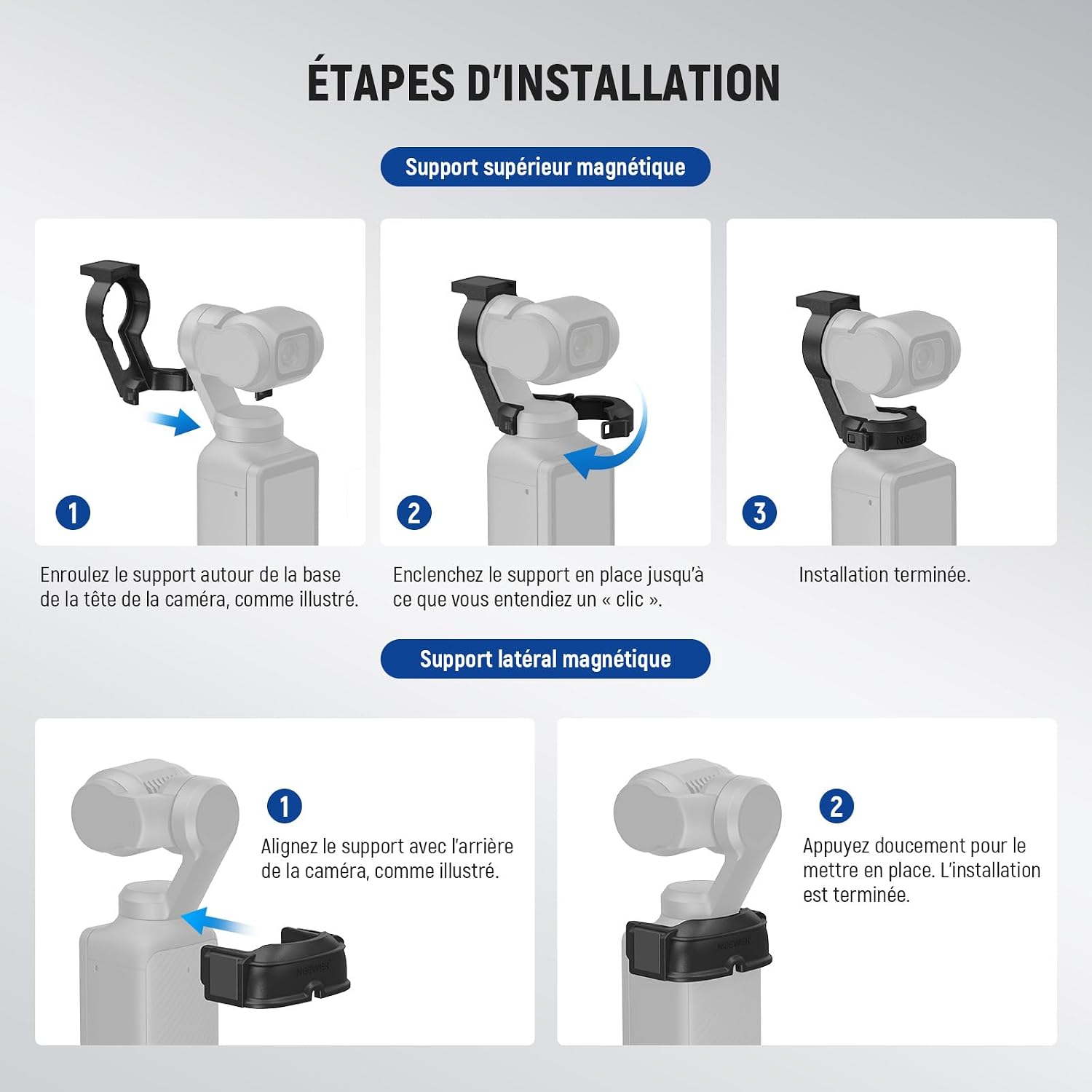 ÉTAPES D'INSTALLATION

Support supérieur magnétique

1

Enroulez le support autour de la base de la tête de la caméra, comme illustré.

2

Enclenchez le support en place jusqu'à ce que vous entendiez un « clic ».

3

Installation terminée.

Support latéral magnétique

1

Alignez le support avec l'arrière de la caméra, comme illustré.

NEEWER

2

Appuyez doucement pour le mettre en place. L'installation est terminée.

NEEWER