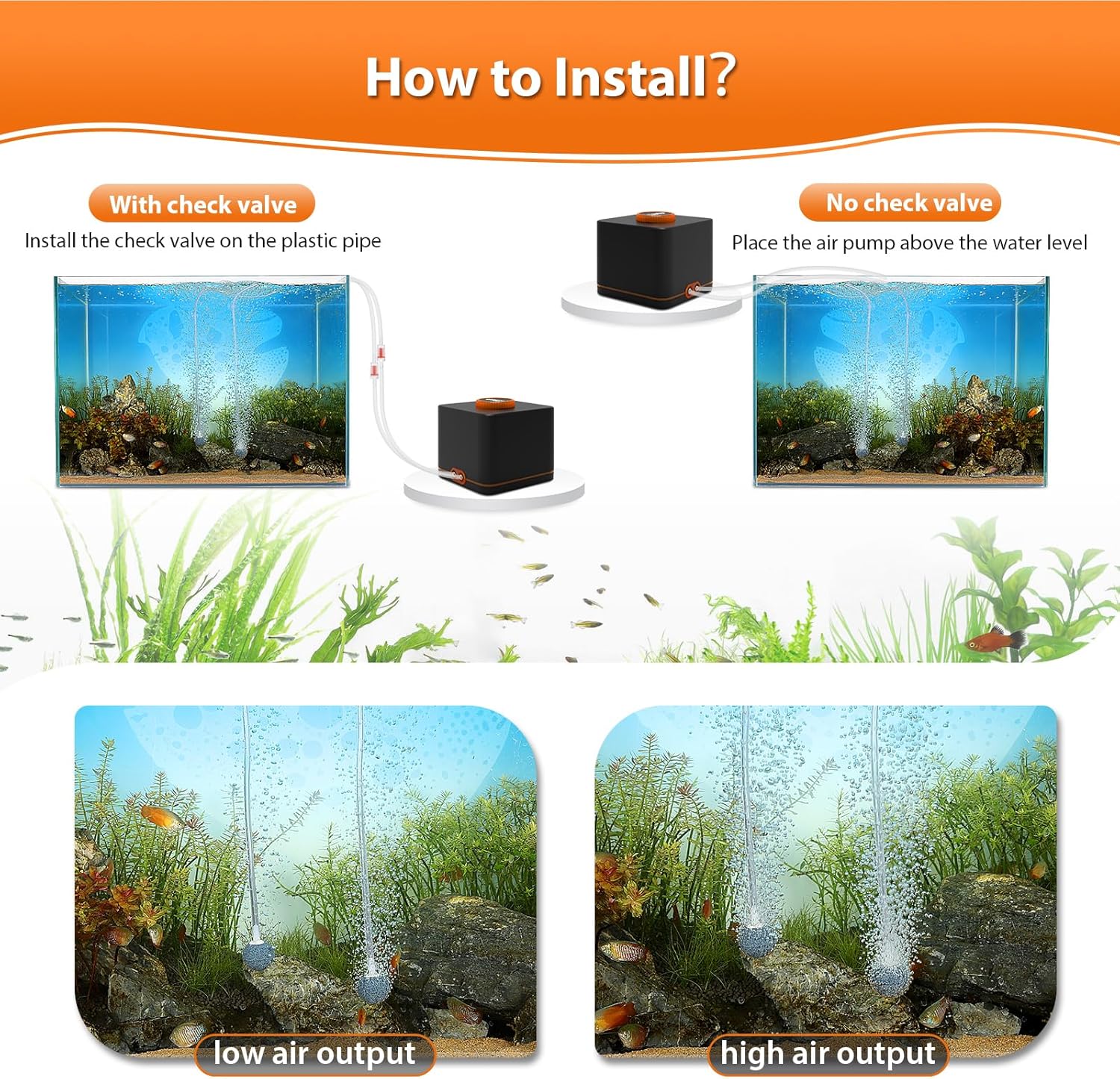 How to Install?

With check valve
Install the check valve on the plastic pipe

No check valve
Place the air pump above the water level

low air output

high air output