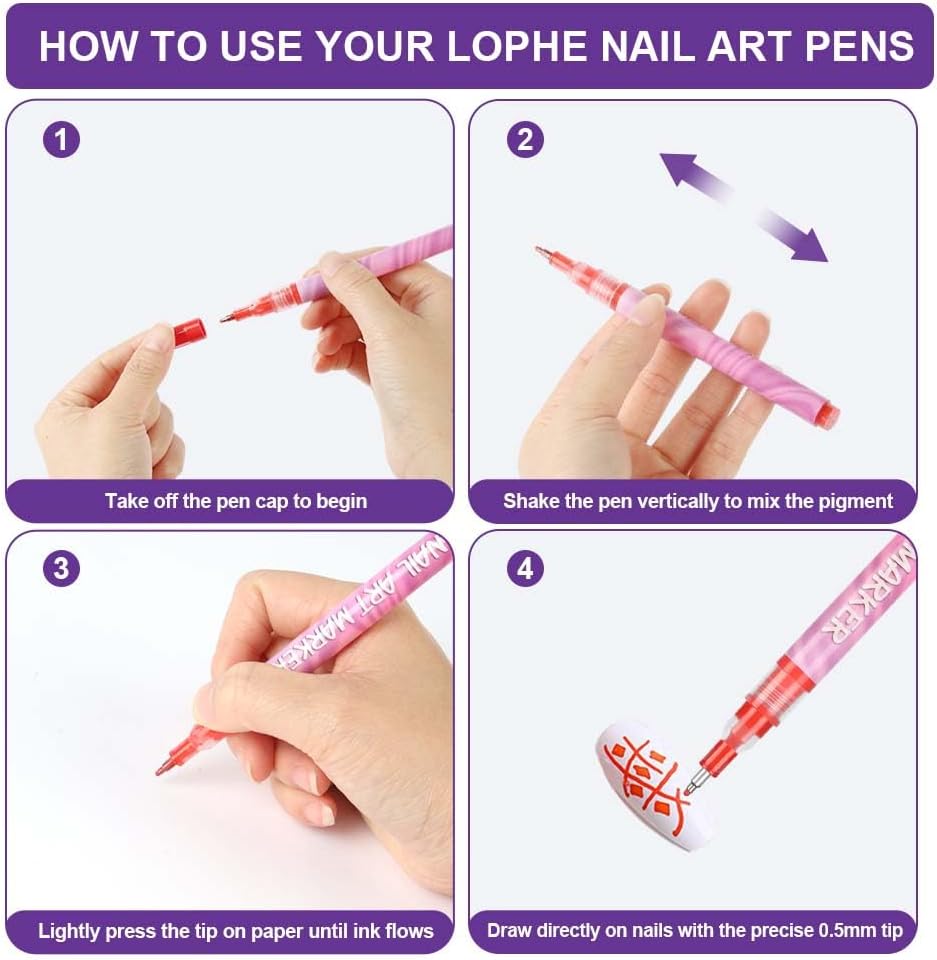 HOW TO USE YOUR LOPHE NAIL ART PENS

1

Take off the pen cap to begin

2

Shake the pen vertically to mix the pigment

3

NAIL ART MARKER

Lightly press the tip on paper until ink flows

4

MARKER

Draw directly on nails with the precise 0.5mm tip