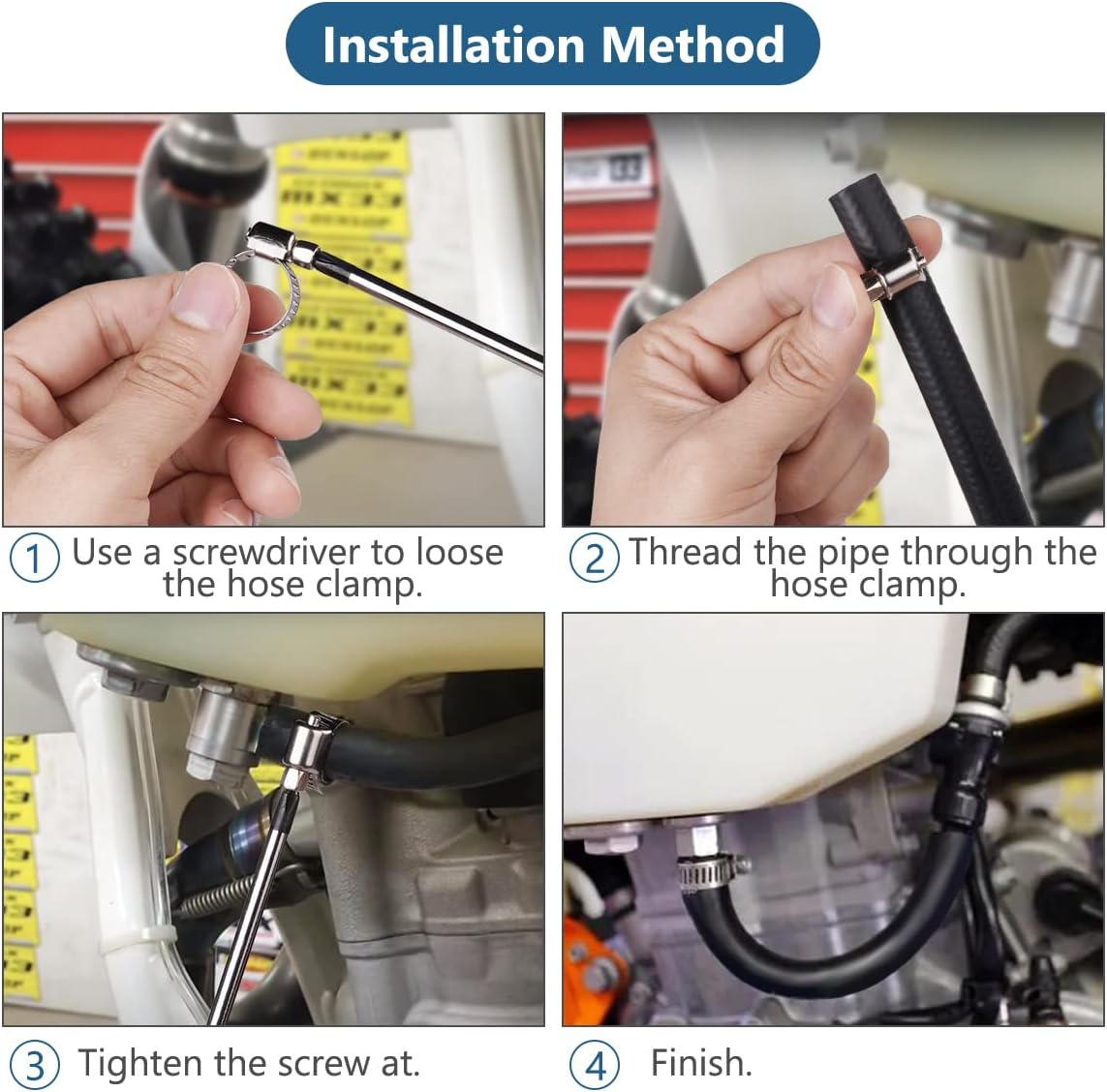 Installation Method

1 Use a screwdriver to loose the hose clamp.

2 Thread the pipe through the hose clamp.

3 Tighten the screw at.

4 Finish.