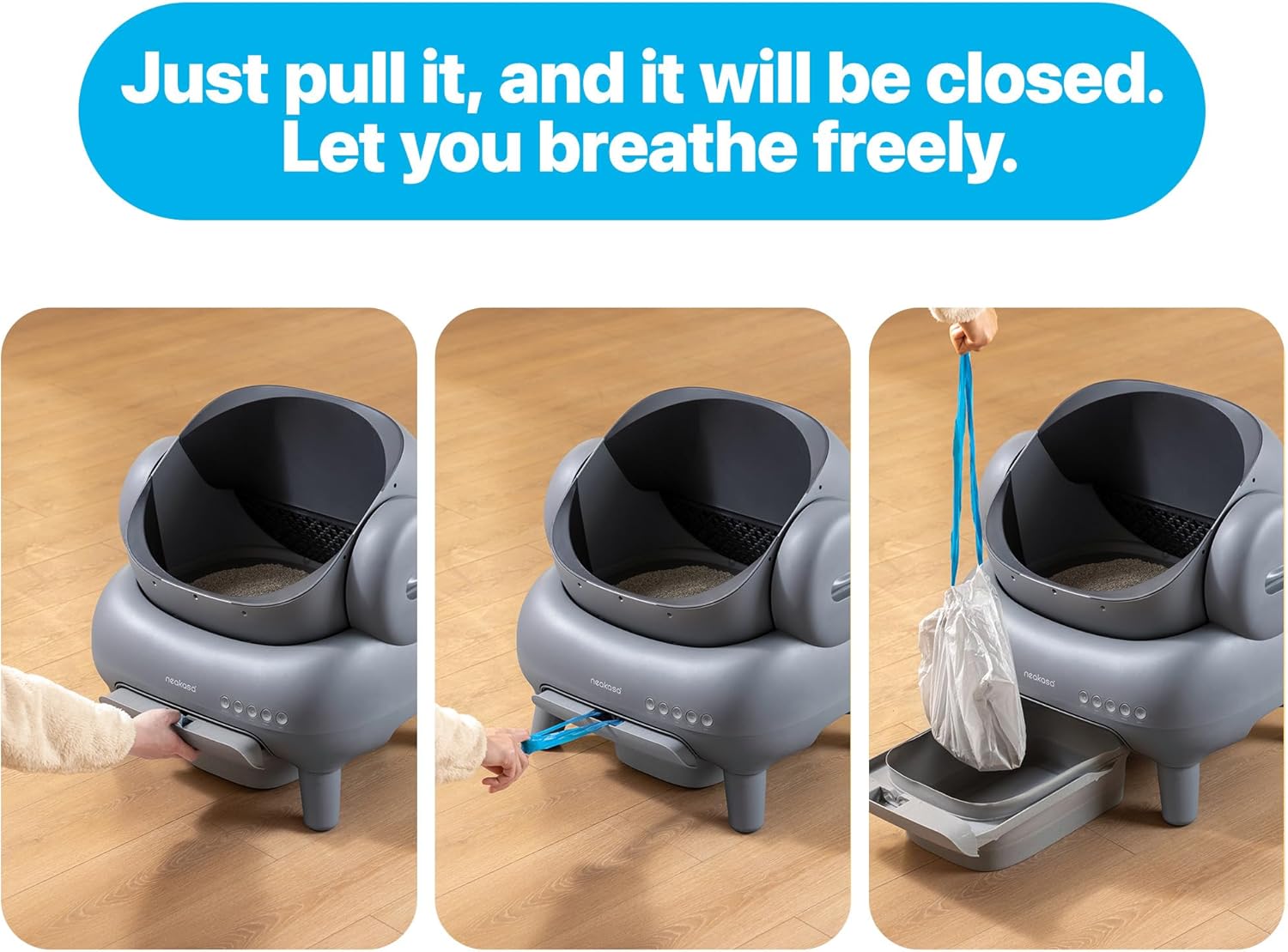 Just pull it, and it will be closed. Let you breathe freely.

neakasa

neakasa

neakasa