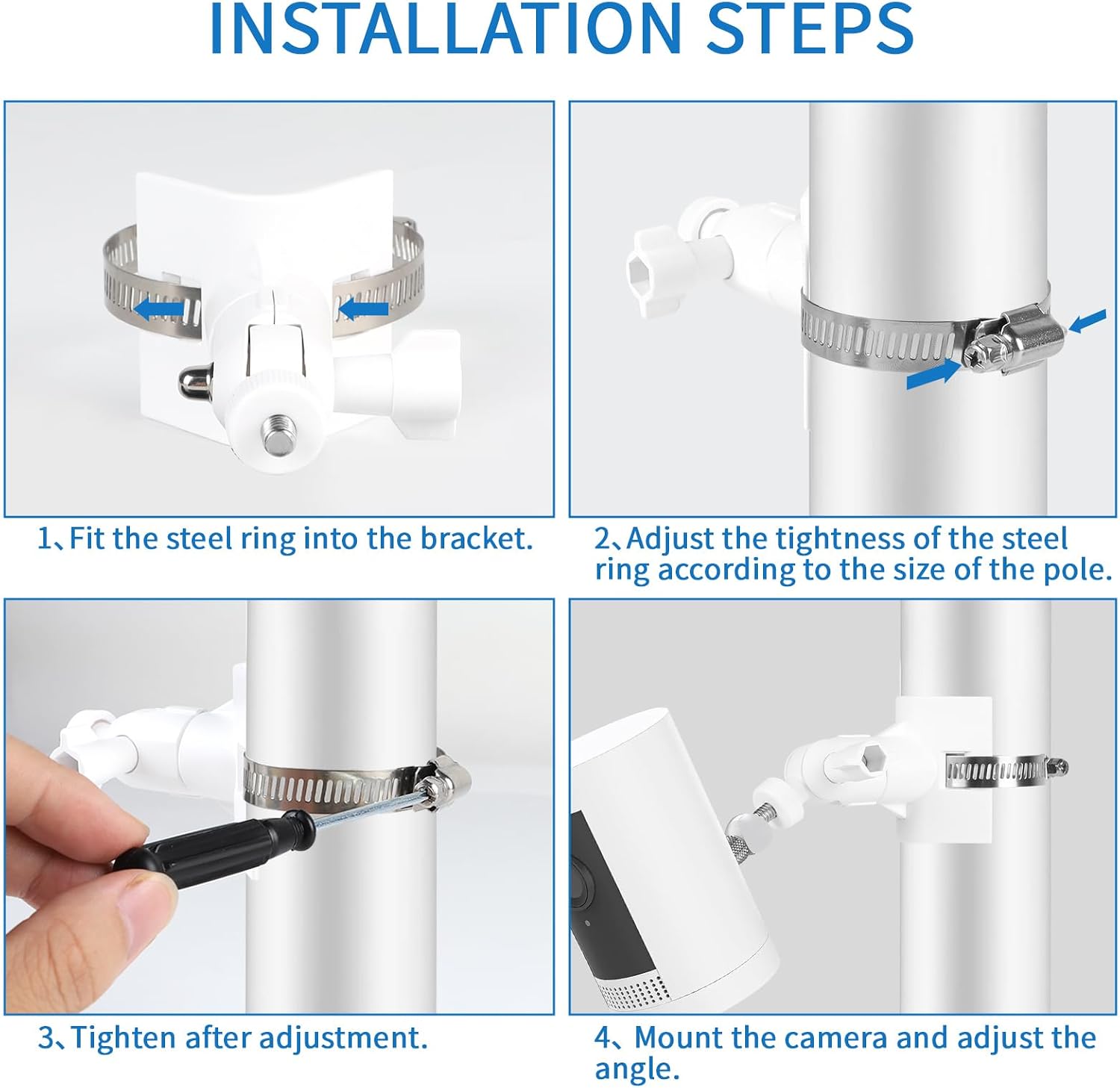 INSTALLATION STEPS

1、Fit the steel ring into the bracket.

2、Adjust the tightness of the steel ring according to the size of the pole.

3、Tighten after adjustment.

4、Mount the camera and adjust the angle.