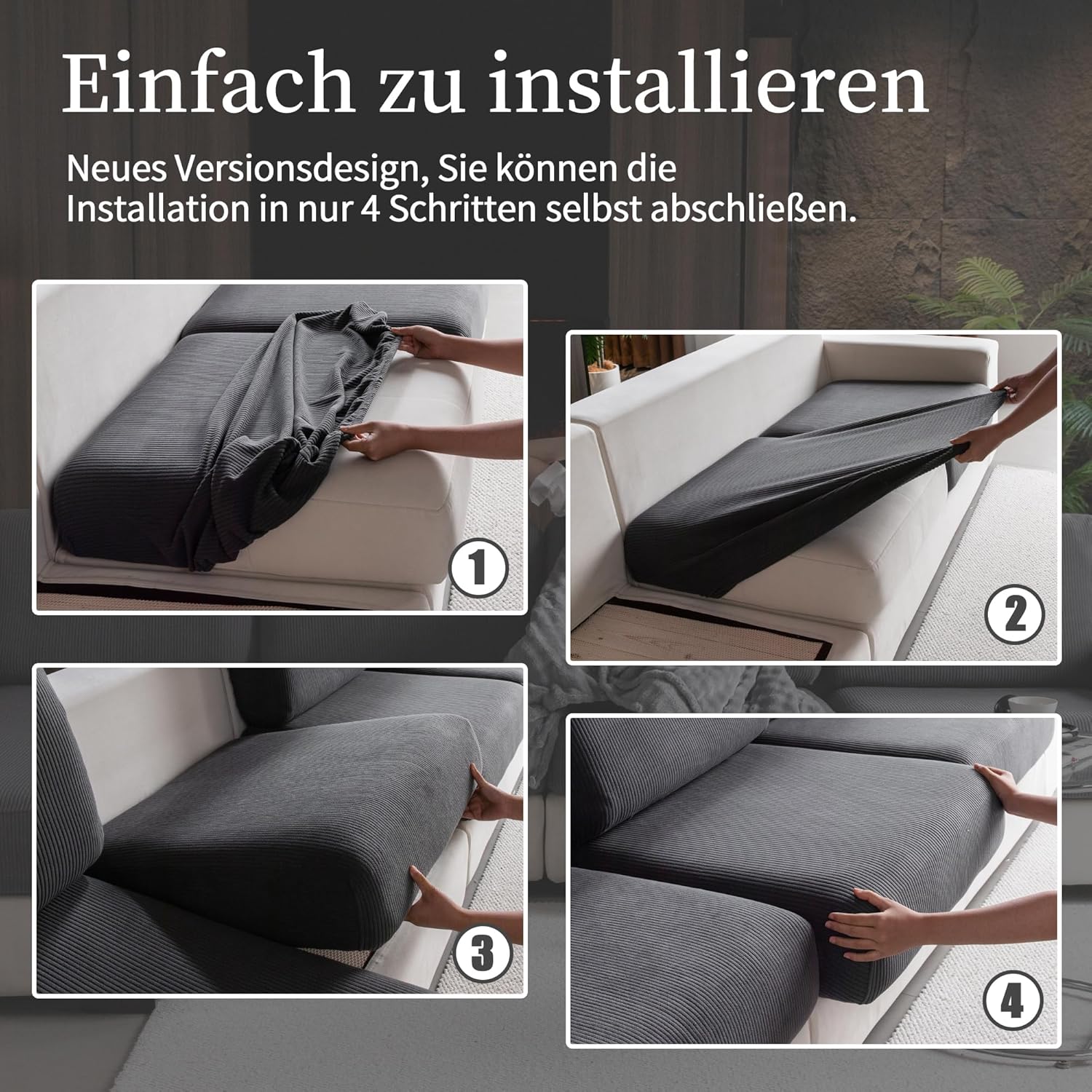 Einfach zu installieren

Neues Versionsdesign, Sie können die Installation in nur 4 Schritten selbst abschließen.

1

2

3

4