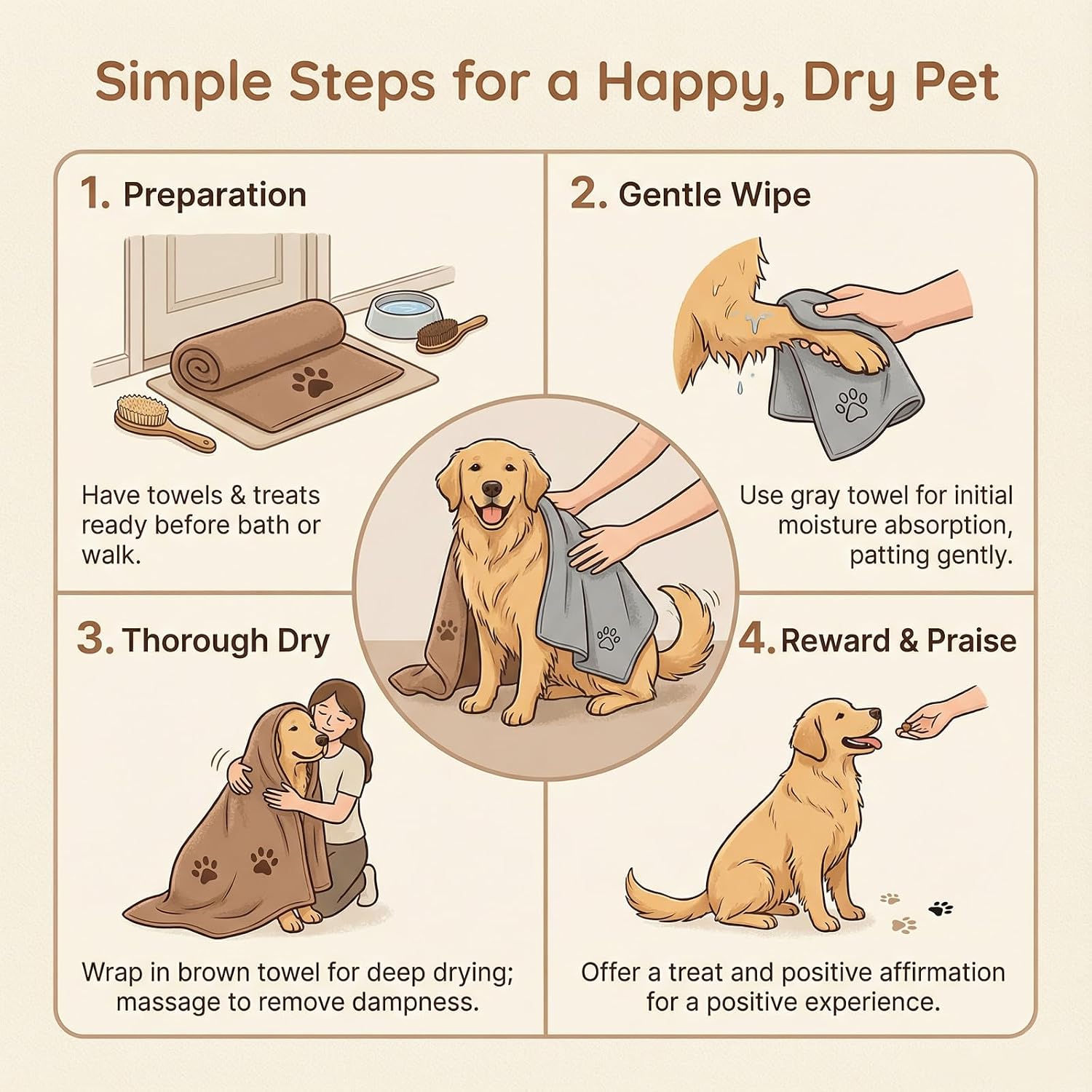 Simple Steps for a Happy, Dry Pet

1. Preparation

Have towels & treats ready before bath or walk.

2. Gentle Wipe

Use gray towel for initial moisture absorption, patting gently.

3. Thorough Dry

Wrap in brown towel for deep drying; massage to remove dampness.

4. Reward & Praise

Offer a treat and positive affirmation for a positive experience.