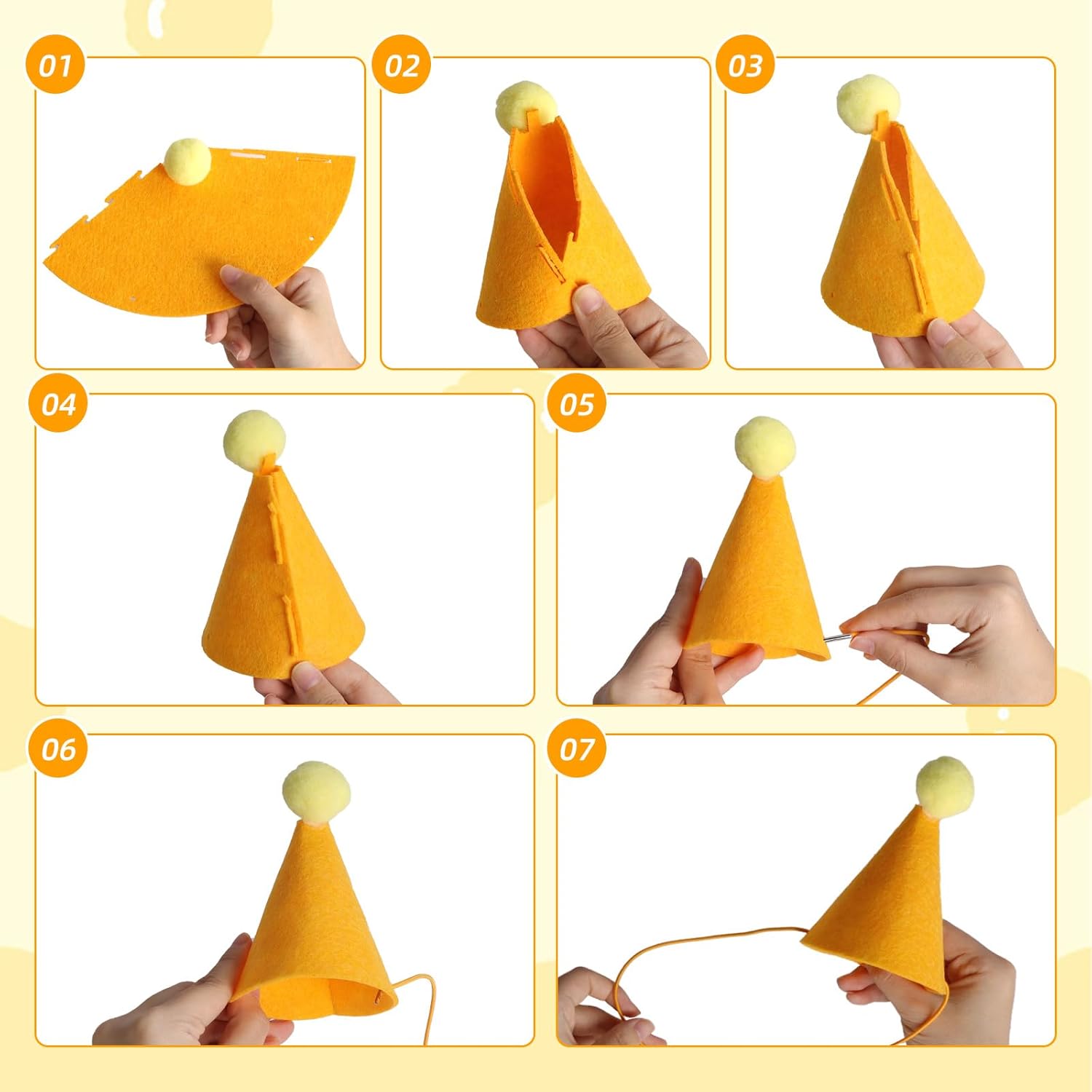 01

02

03

04

05

06

07