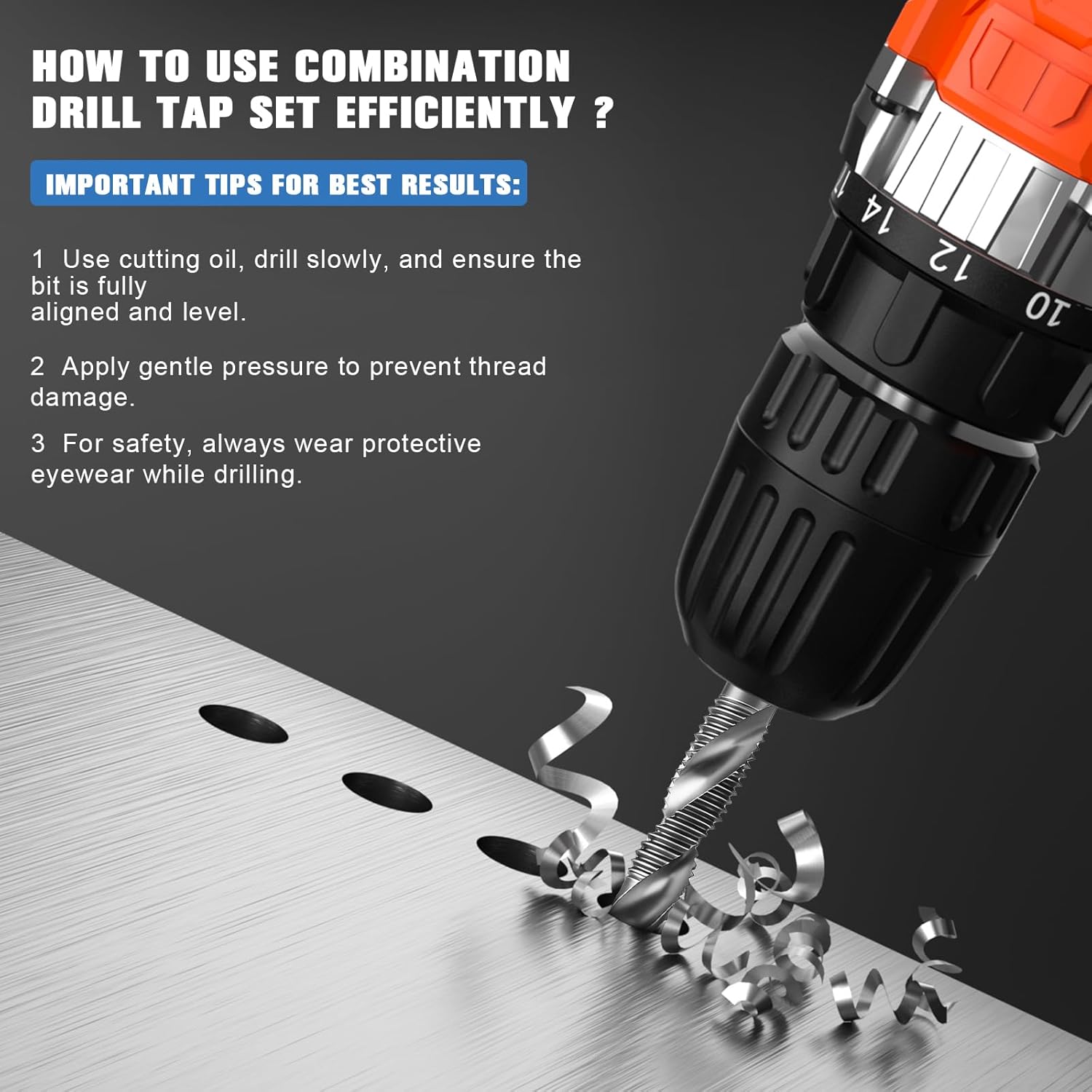 HOW TO USE COMBINATION DRILL TAP SET EFFICIENTLY ?

IMPORTANT TIPS FOR BEST RESULTS:

1 Use cutting oil, drill slowly, and ensure the bit is fully aligned and level.

2 Apply gentle pressure to prevent thread damage.

3 For safety, always wear protective eyewear while drilling.

14
12
10