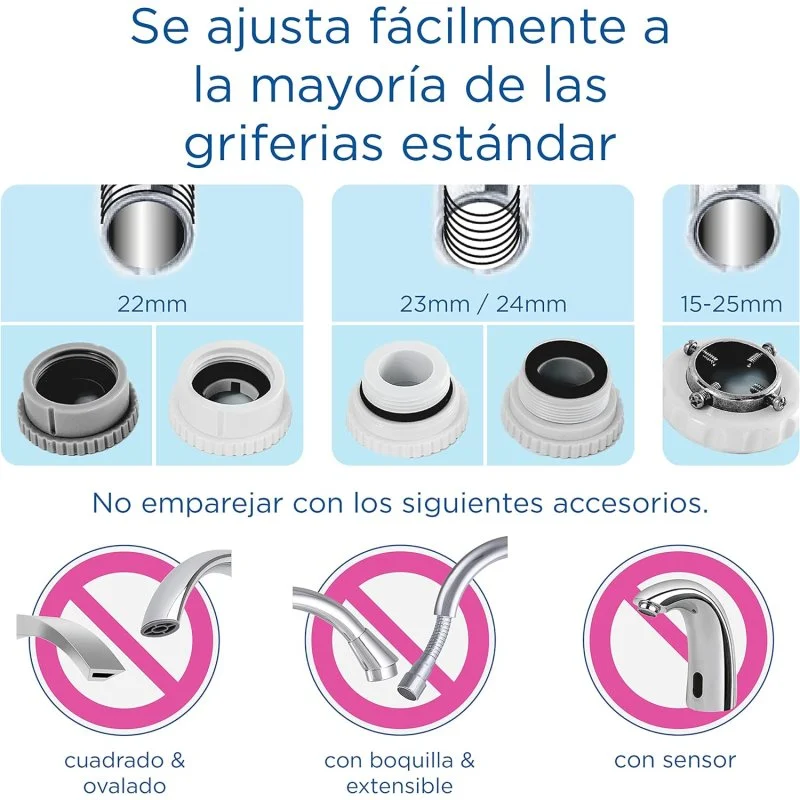 Se ajusta fácilmente a la mayoría de las griferias estándar

22mm

23mm / 24mm

15-25mm

No emparejar con los siguientes accesorios.

cuadrado & ovalado

con boquilla & extensible

con sensor