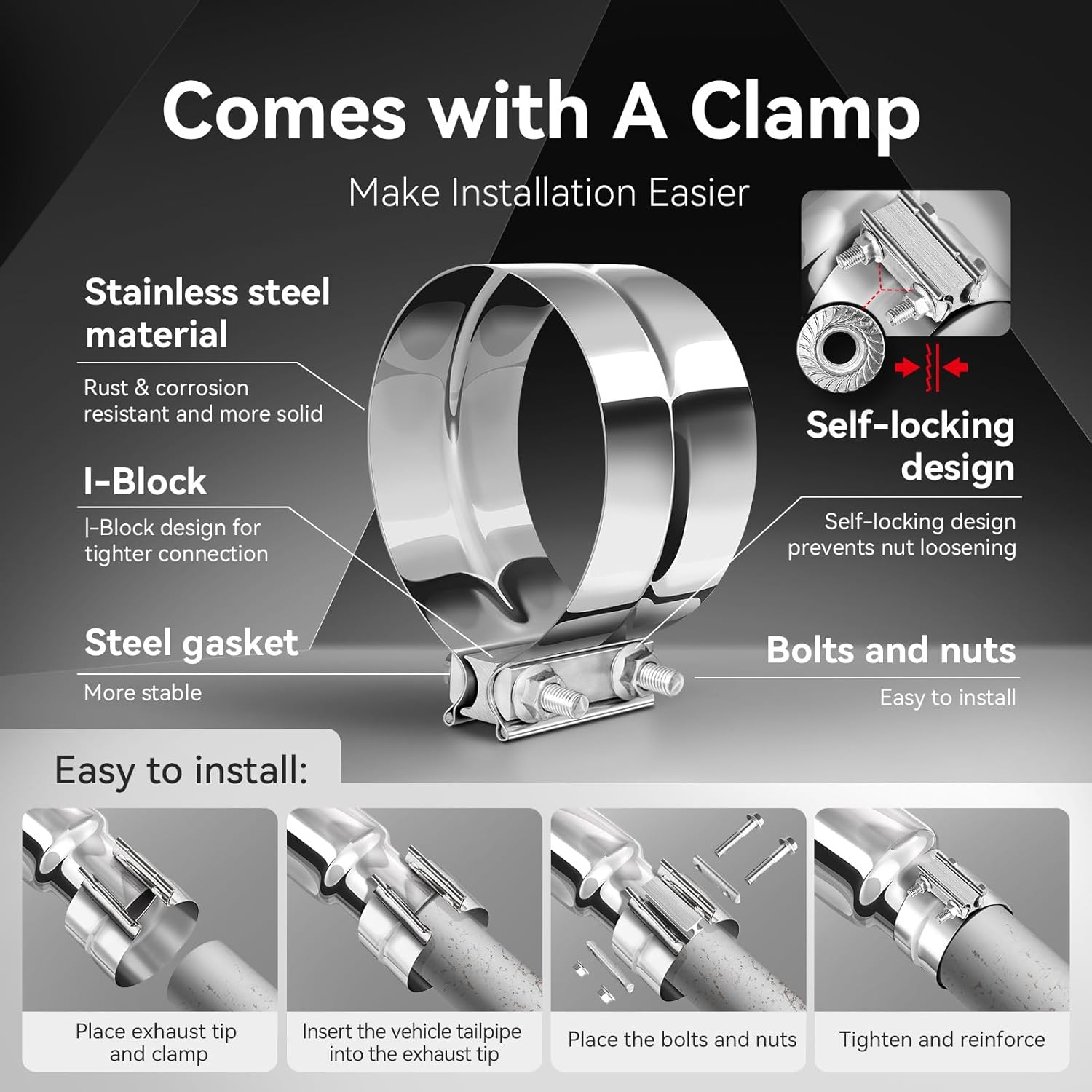 Comes with A Clamp

Make Installation Easier

Stainless steel material

Rust & corrosion resistant and more solid

I-Block

|-Block design for tighter connection

Steel gasket

More stable

Self-locking design

Self-locking design prevents nut loosening

Bolts and nuts

Easy to install

Easy to install:

Place exhaust tip and clamp

Insert the vehicle tailpipe into the exhaust tip

Place the bolts and nuts

Tighten and reinforce