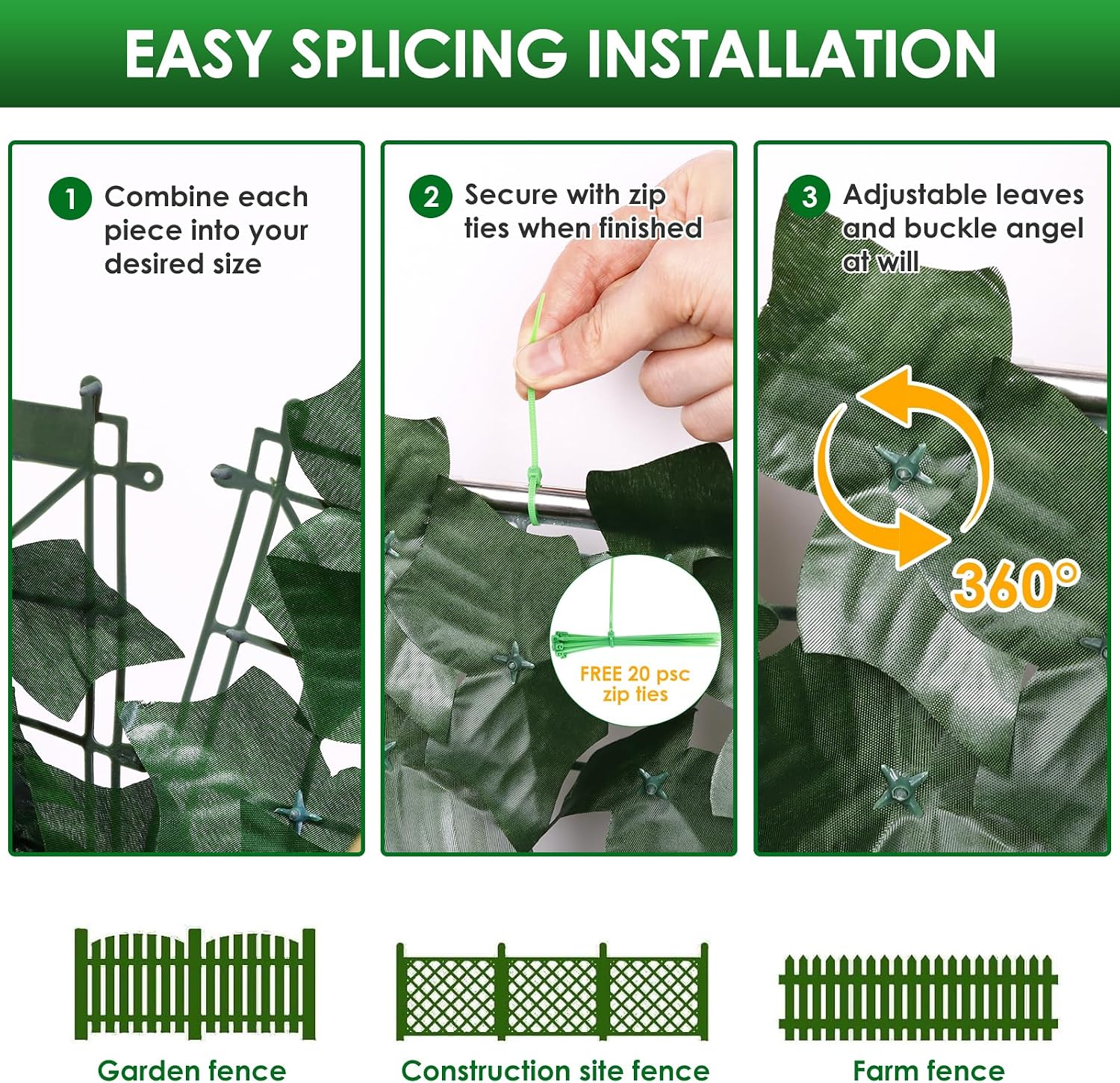 EASY SPLICING INSTALLATION

1 Combine each piece into your desired size

2 Secure with zip ties when finished

FREE 20 psc zip ties

3 Adjustable leaves and buckle angel at will

360°

Garden fence

Construction site fence

Farm fence