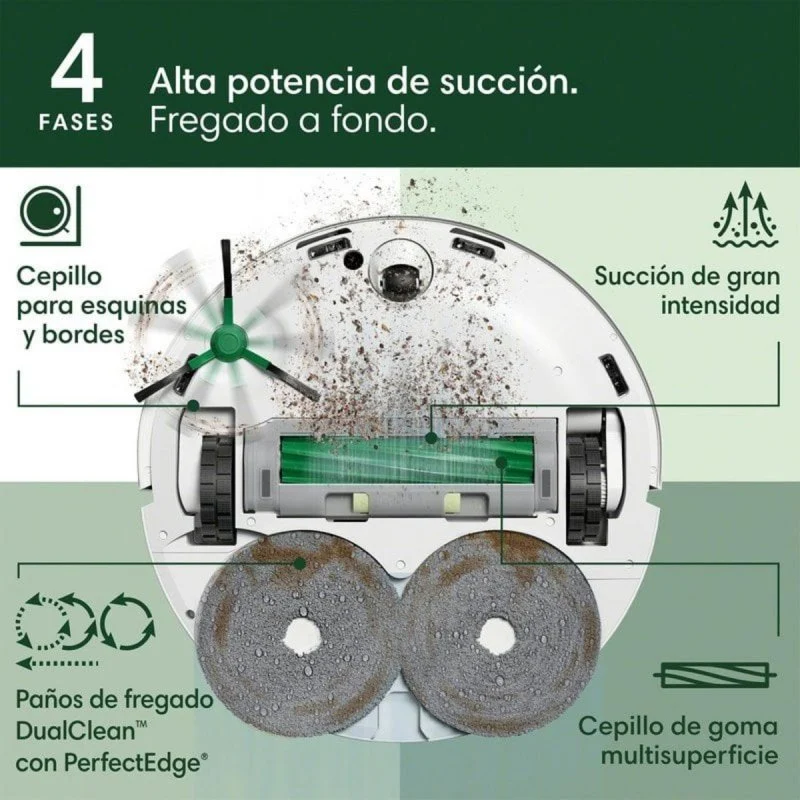 4 FASES

Alta potencia de succión.
Fregado a fondo.

Cepillo para esquinas y bordes

Succión de gran intensidad

Paños de fregado DualClean™ con PerfectEdge®

Cepillo de goma multisuperficie