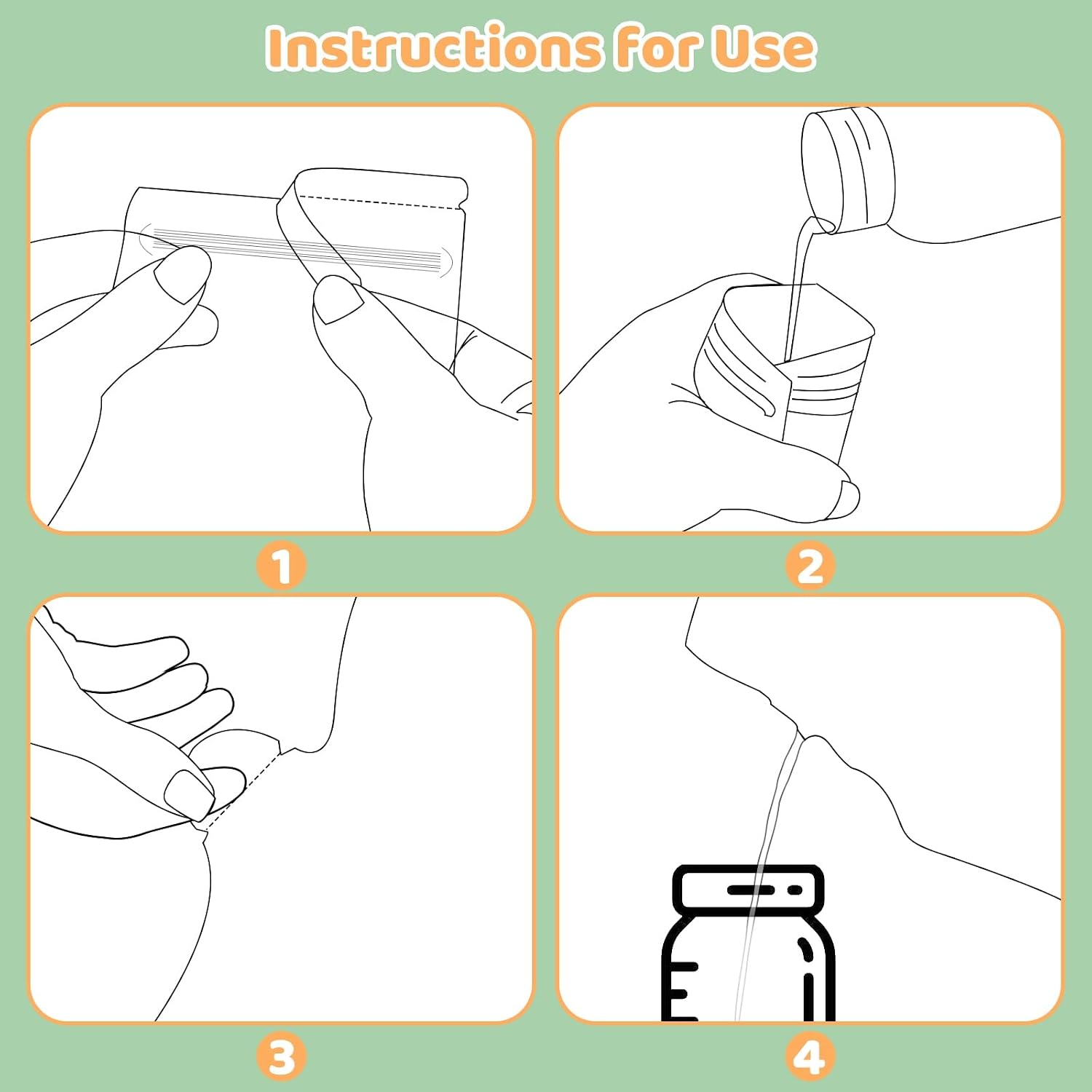 Instructions for Use

1

2

3

4