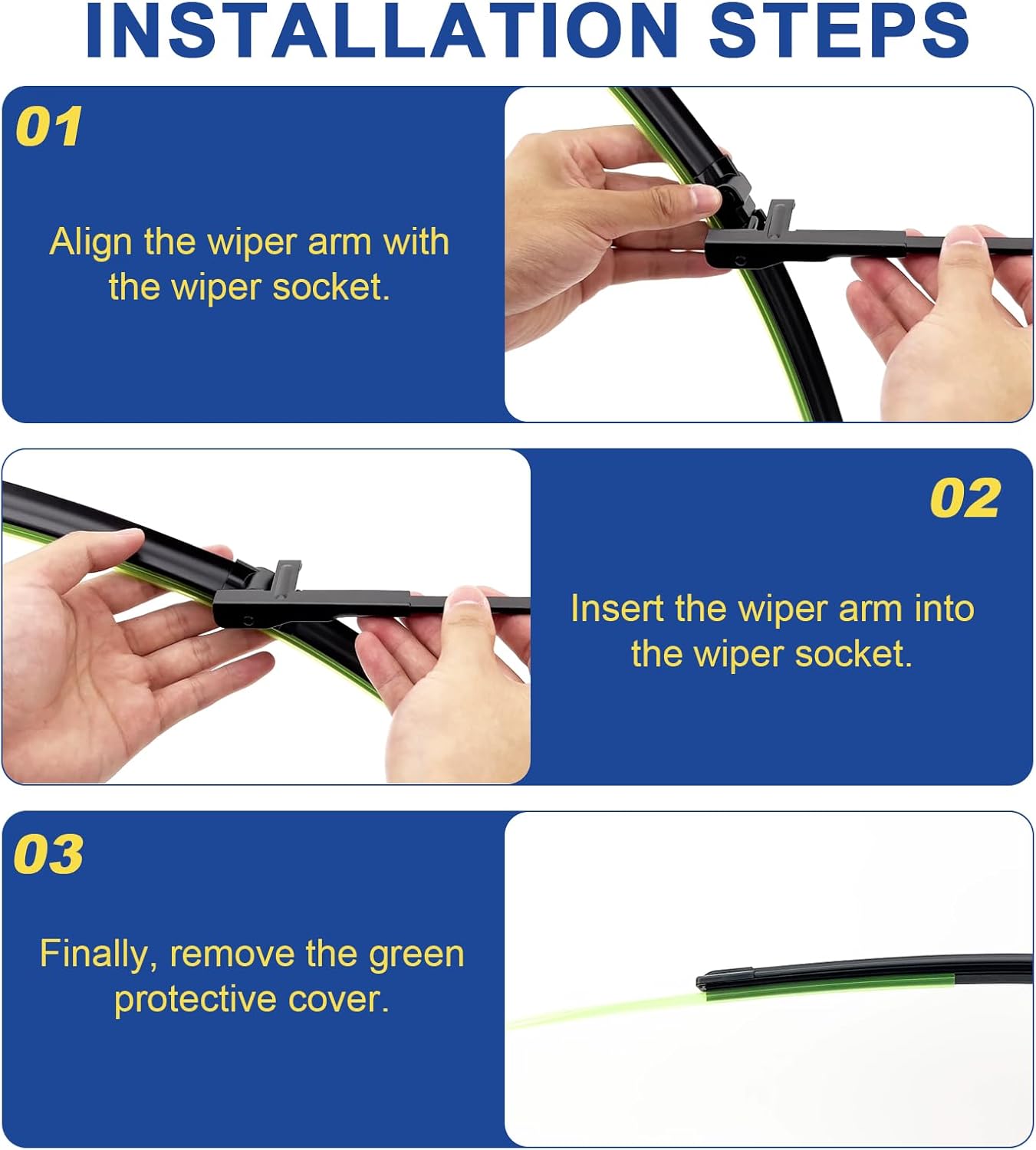 INSTALLATION STEPS

01

Align the wiper arm with the wiper socket.

02

Insert the wiper arm into the wiper socket.

03

Finally, remove the green protective cover.