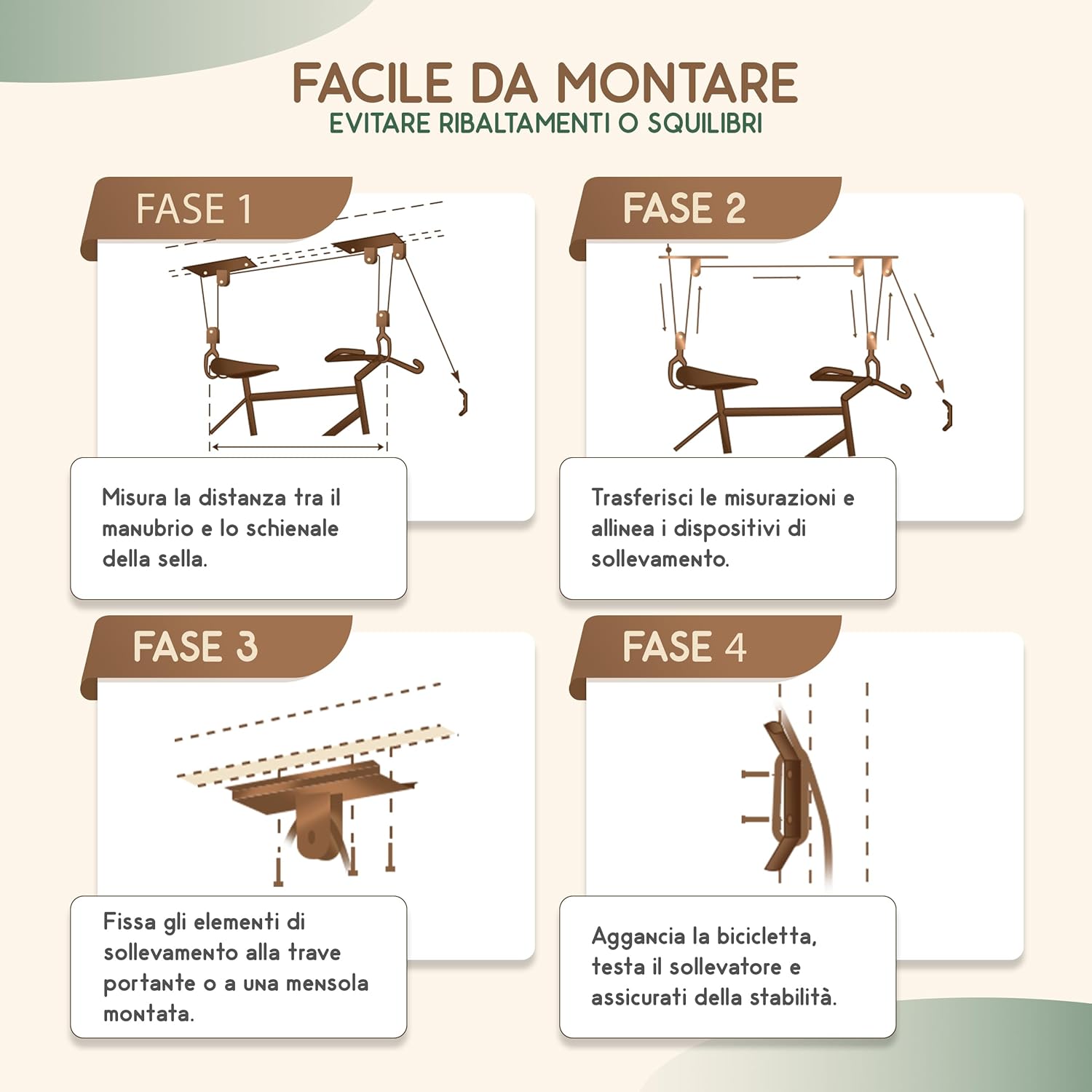 FACILE DA MONTARE
EVITARE RIBALTAMENTI O SQUILIBRI

FASE 1

Misura la distanza tra il manubrio e lo schienale della sella.

FASE 2

Trasferisci le misurazioni e allinea i dispositivi di sollevamento.

FASE 3

Fissa gli elementi di sollevamento alla trave portante o a una mensola montata.

FASE 4

Aggancia la bicicletta, testa il sollevatore e assicurati della stabilità.