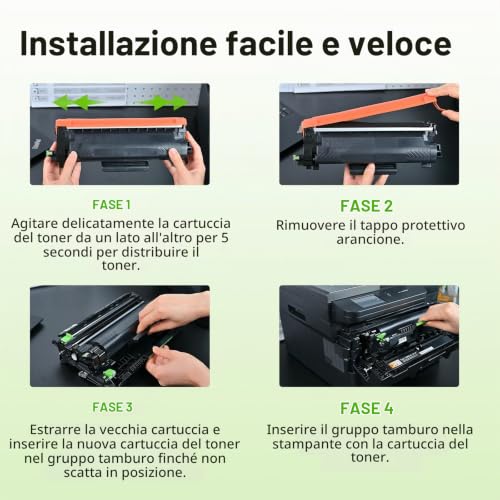 Installazione facile e veloce

FASE 1

Agitare delicatamente la cartuccia del toner da un lato all'altro per 5 secondi per distribuire il toner.

FASE 2

Rimuovere il tappo protettivo arancione.

FASE 3

Estrarre la vecchia cartuccia e inserire la nuova cartuccia del toner nel gruppo tamburo finché non scatta in posizione.

FASE 4

Inserire il gruppo tamburo nella stampante con la cartuccia del toner.