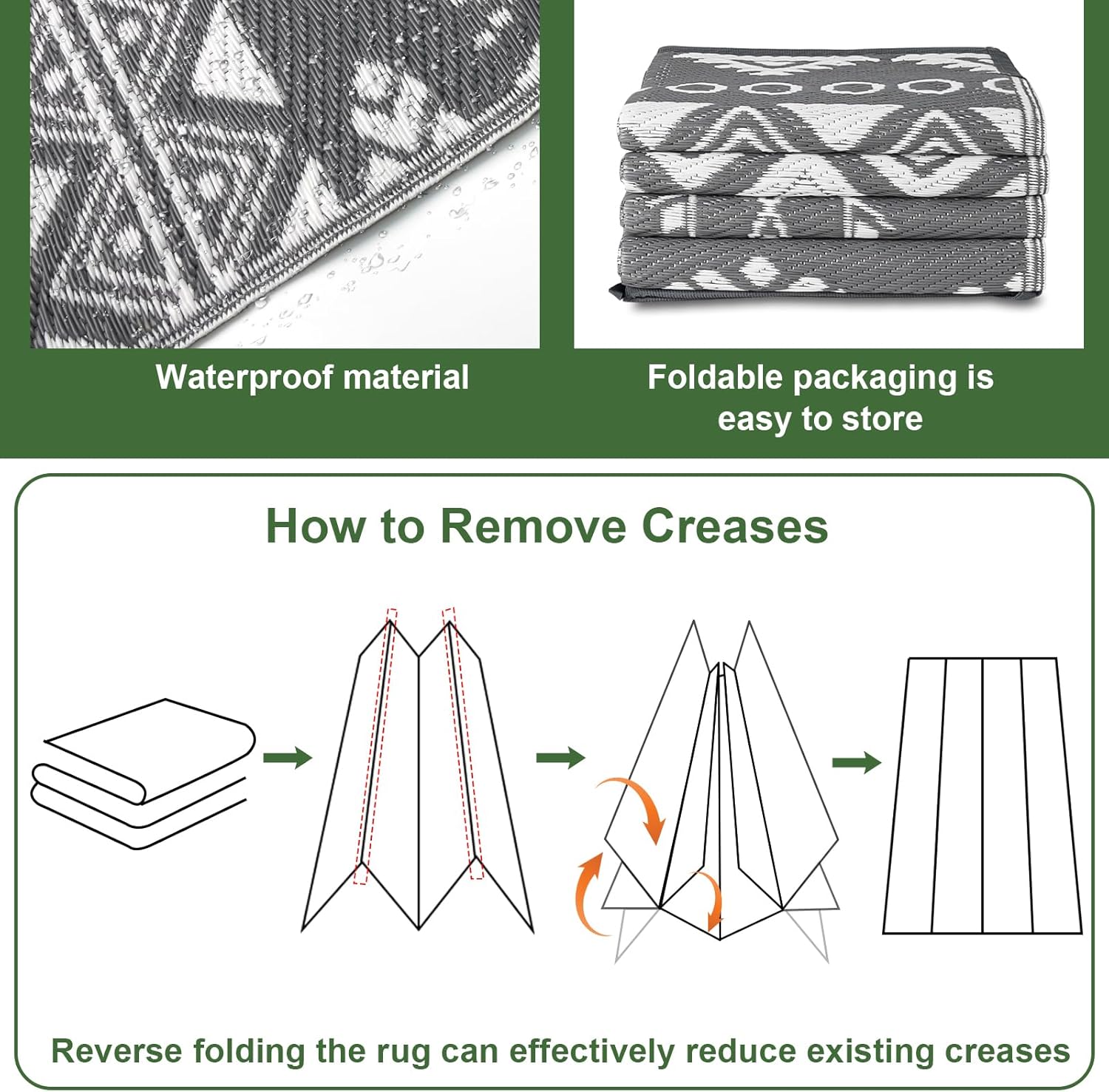 Waterproof material

Foldable packaging is easy to store

How to Remove Creases

Reverse folding the rug can effectively reduce existing creases