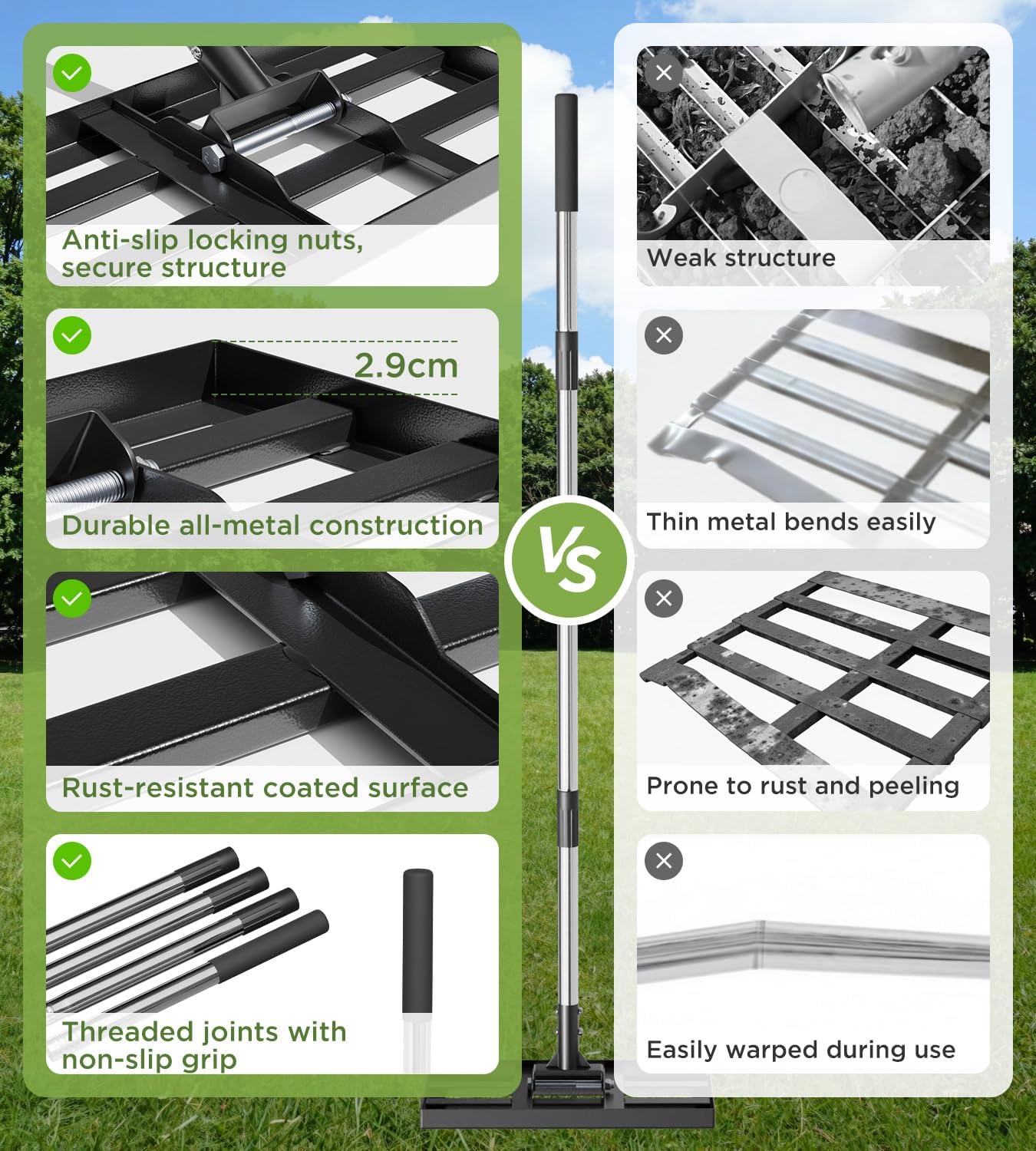 Anti-slip locking nuts, secure structure

2.9cm

Durable all-metal construction

Rust-resistant coated surface

Threaded joints with non-slip grip

VS

Weak structure

Thin metal bends easily

Prone to rust and peeling

Easily warped during use