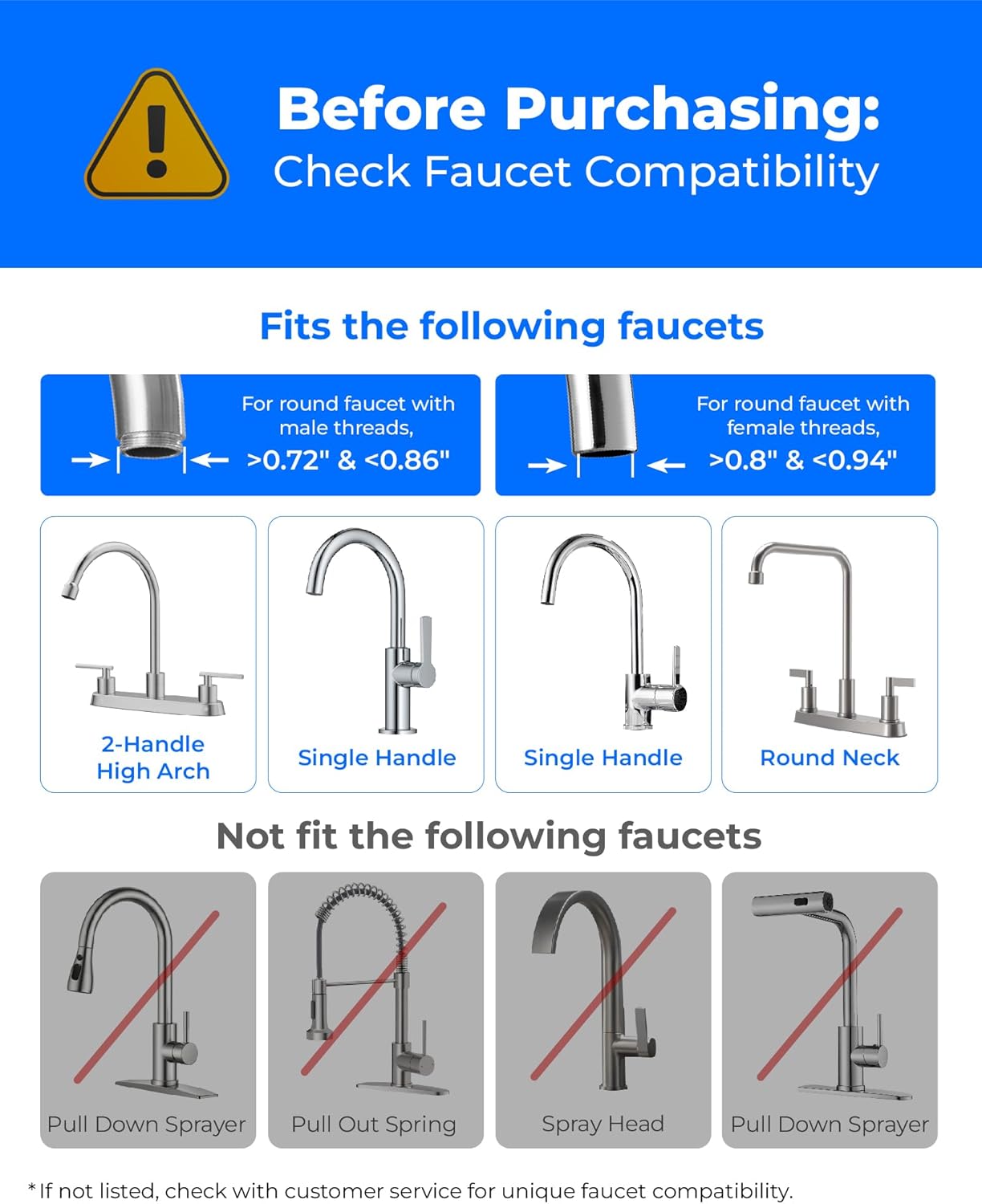 Before Purchasing:
Check Faucet Compatibility

Fits the following faucets

For round faucet with male threads, >0.72" & <0.86"

For round faucet with female threads, >0.8" & <0.94"

2-Handle High Arch

Single Handle

Single Handle

Round Neck

Not fit the following faucets

Pull Down Sprayer

Pull Out Spring

Spray Head

Pull Down Sprayer

*If not listed, check with customer service for unique faucet compatibility.