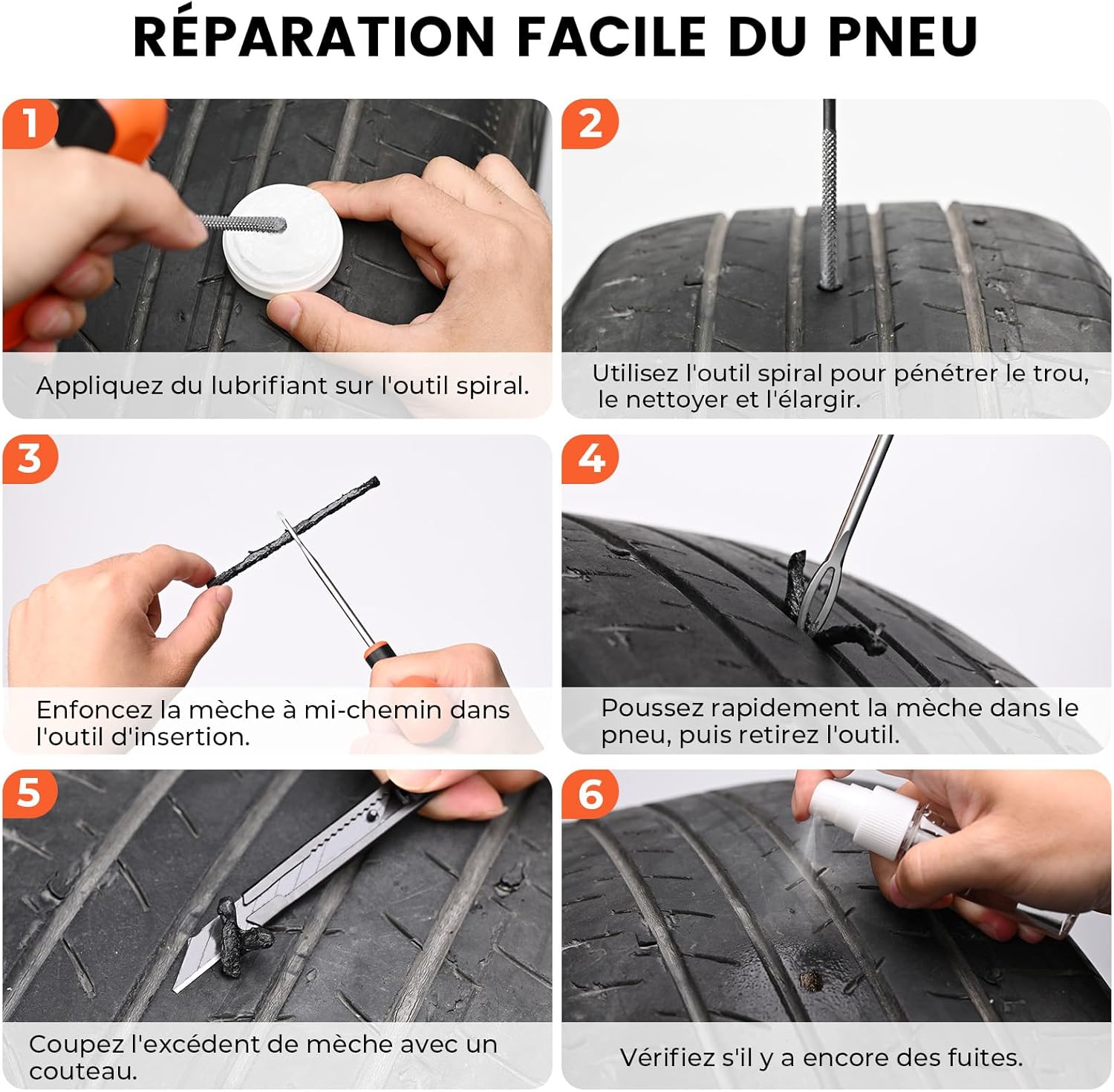 RÉPARATION FACILE DU PNEU

1

Appliquez du lubrifiant sur l'outil spiral.

2

Utilisez l'outil spiral pour pénétrer le trou, le nettoyer et l'élargir.

3

Enfoncez la mèche à mi-chemin dans l'outil d'insertion.

4

Poussez rapidement la mèche dans le pneu, puis retirez l'outil.

5

Coupez l'excédent de mèche avec un couteau.

6

Vérifiez s'il y a encore des fuites.