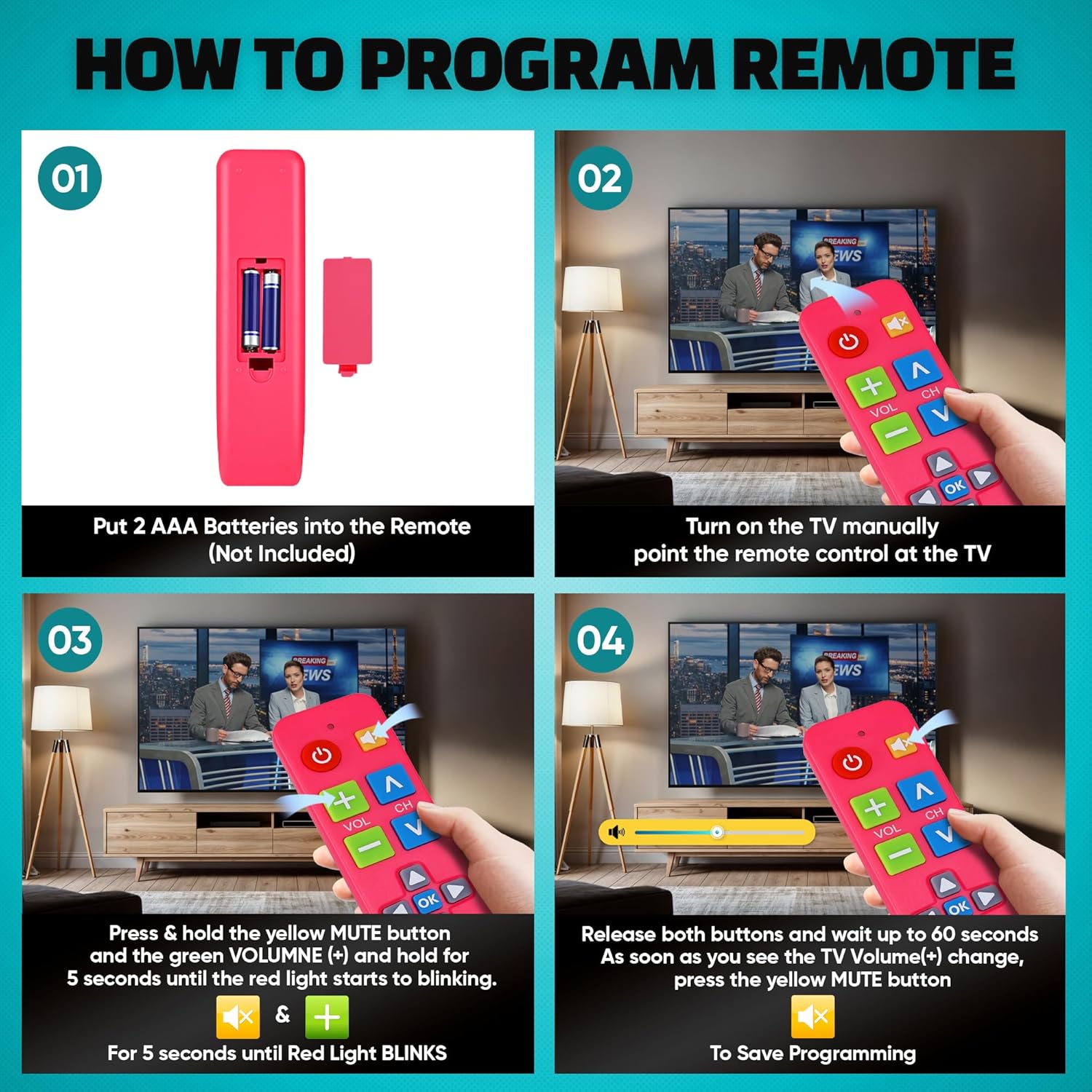 HOW TO PROGRAM REMOTE

01

Put 2 AAA Batteries into the Remote (Not Included)

02

BREAKING NEWS

VOL CH OK

Turn on the TV manually point the remote control at the TV

03

BREAKING NEWS

VOL CH OK

Press & hold the yellow MUTE button and the green VOLUMNE (+) and hold for 5 seconds until the red light starts to blinking.

&

For 5 seconds until Red Light BLINKS

04

BREAKING NEWS

VOL CH OK

Release both buttons and wait up to 60 seconds As soon as you see the TV Volume(+) change, press the yellow MUTE button

To Save Programming