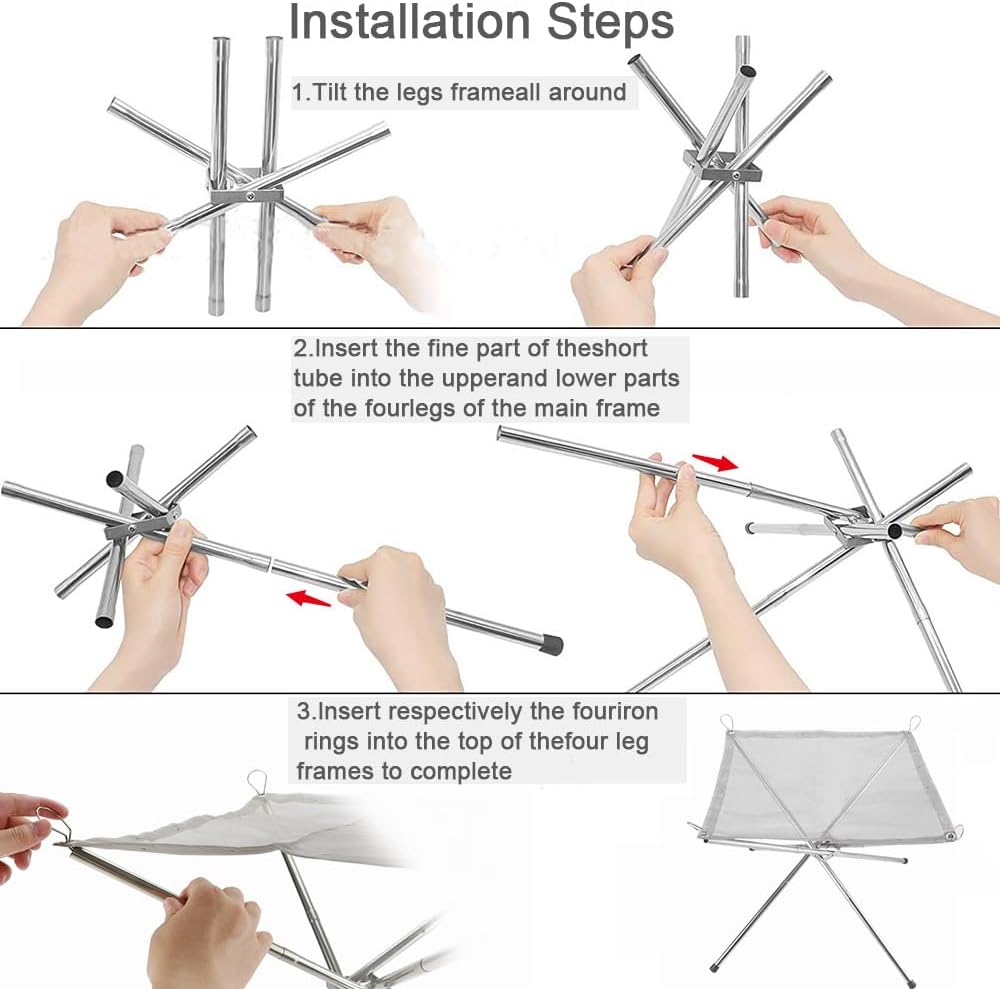 Installation Steps

1.Tilt the legs frameall around

2.Insert the fine part of theshort tube into the upperand lower parts of the fourlegs of the main frame

3.Insert respectively the fouriron rings into the top of thefour leg frames to complete