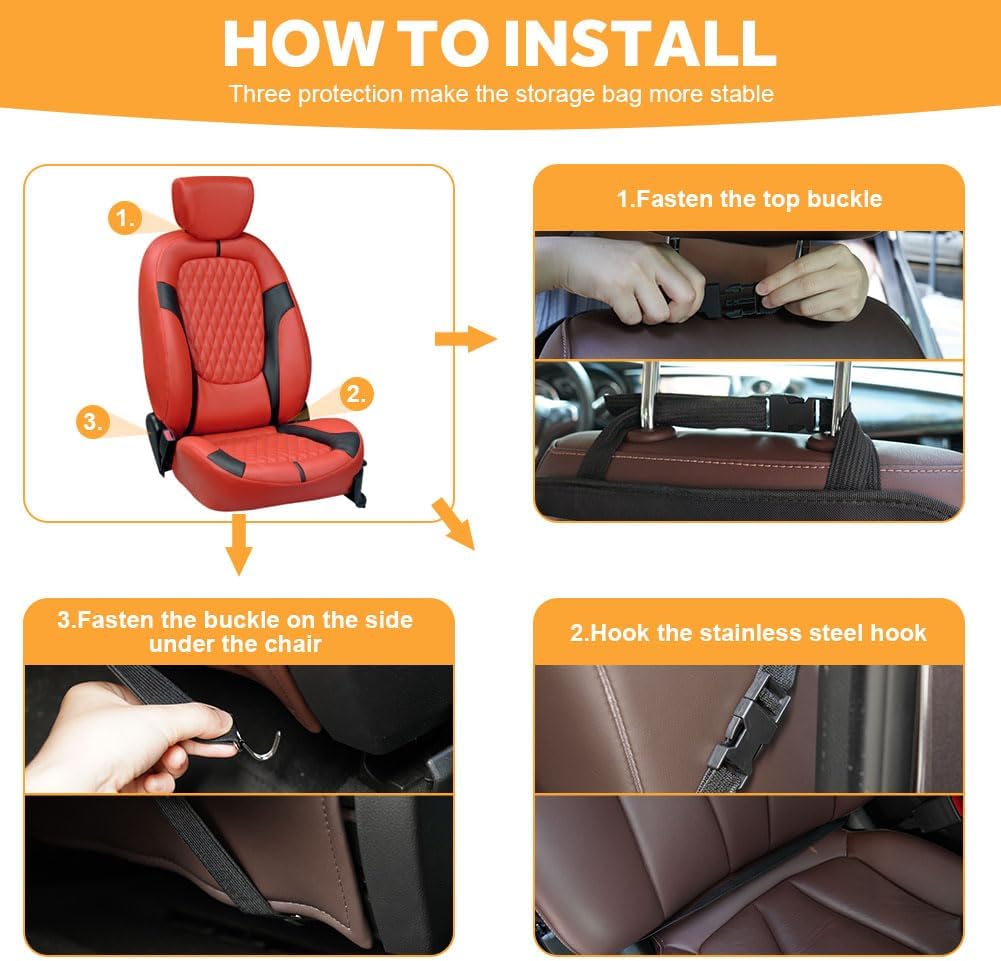 HOW TO INSTALL

Three protection make the storage bag more stable

1.

2.

3.

1.Fasten the top buckle

3.Fasten the buckle on the side under the chair

2.Hook the stainless steel hook