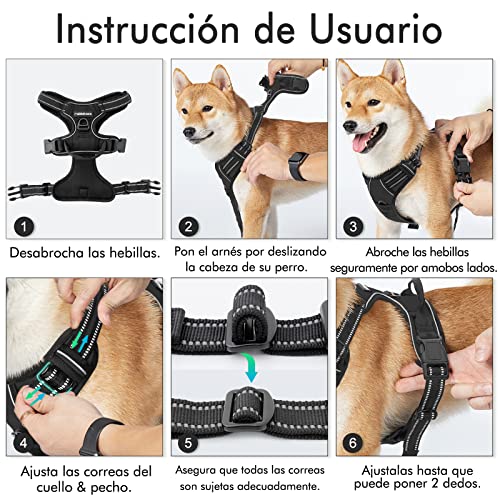 Instrucción de Usuario

1
Desabrocha las hebillas.

2
Pon el arnés por deslizando la cabeza de su perro.

3
Abroche las hebillas seguramente por amobos lados.

4
Ajusta las correas del cuello & pecho.

5
Asegura que todas las correas son sujetas adecuadamente.

6
Ajustalas hasta que puede poner 2 dedos.