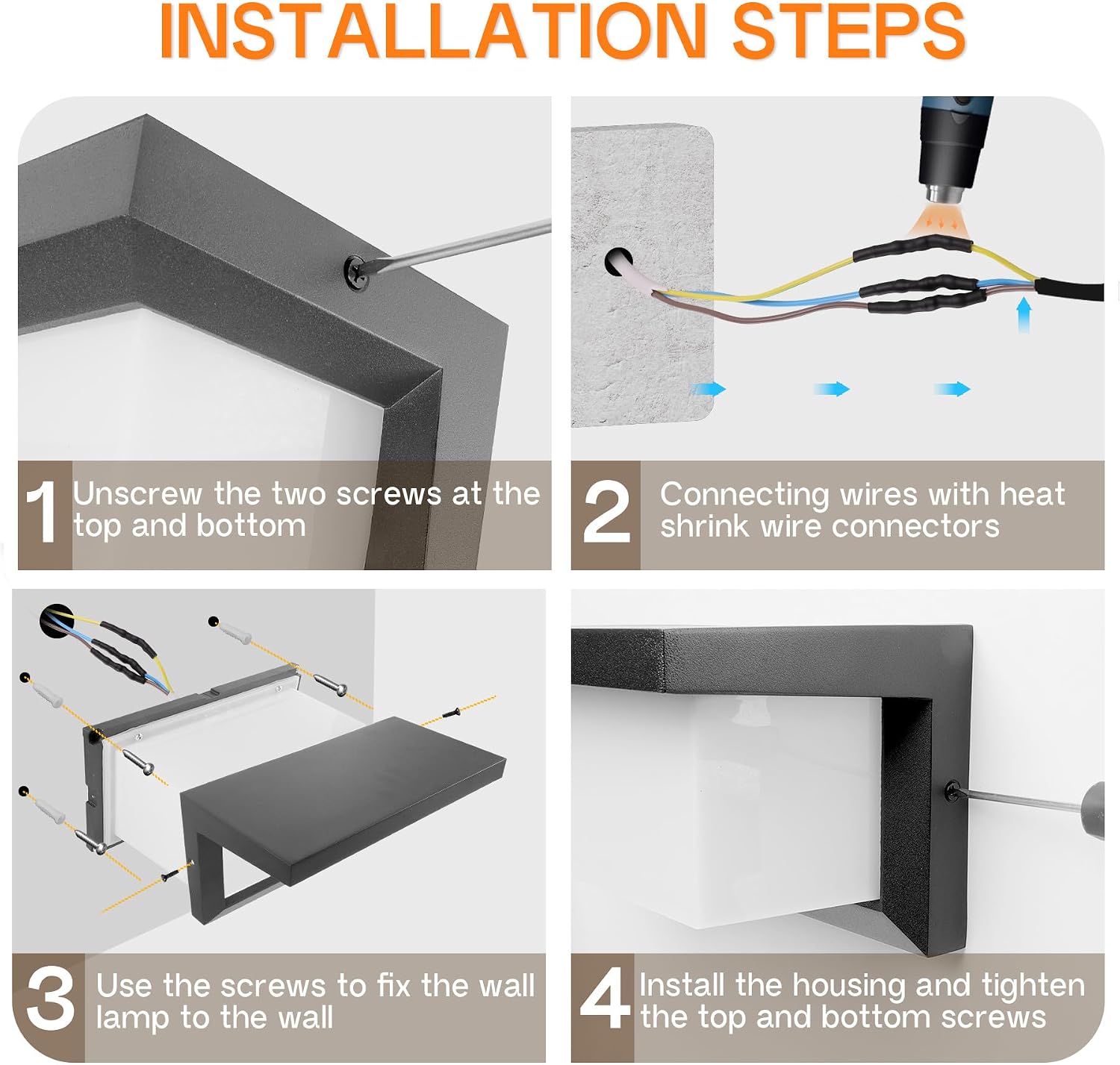 INSTALLATION STEPS

1 Unscrew the two screws at the top and bottom

2 Connecting wires with heat shrink wire connectors

3 Use the screws to fix the wall lamp to the wall

4 Install the housing and tighten the top and bottom screws