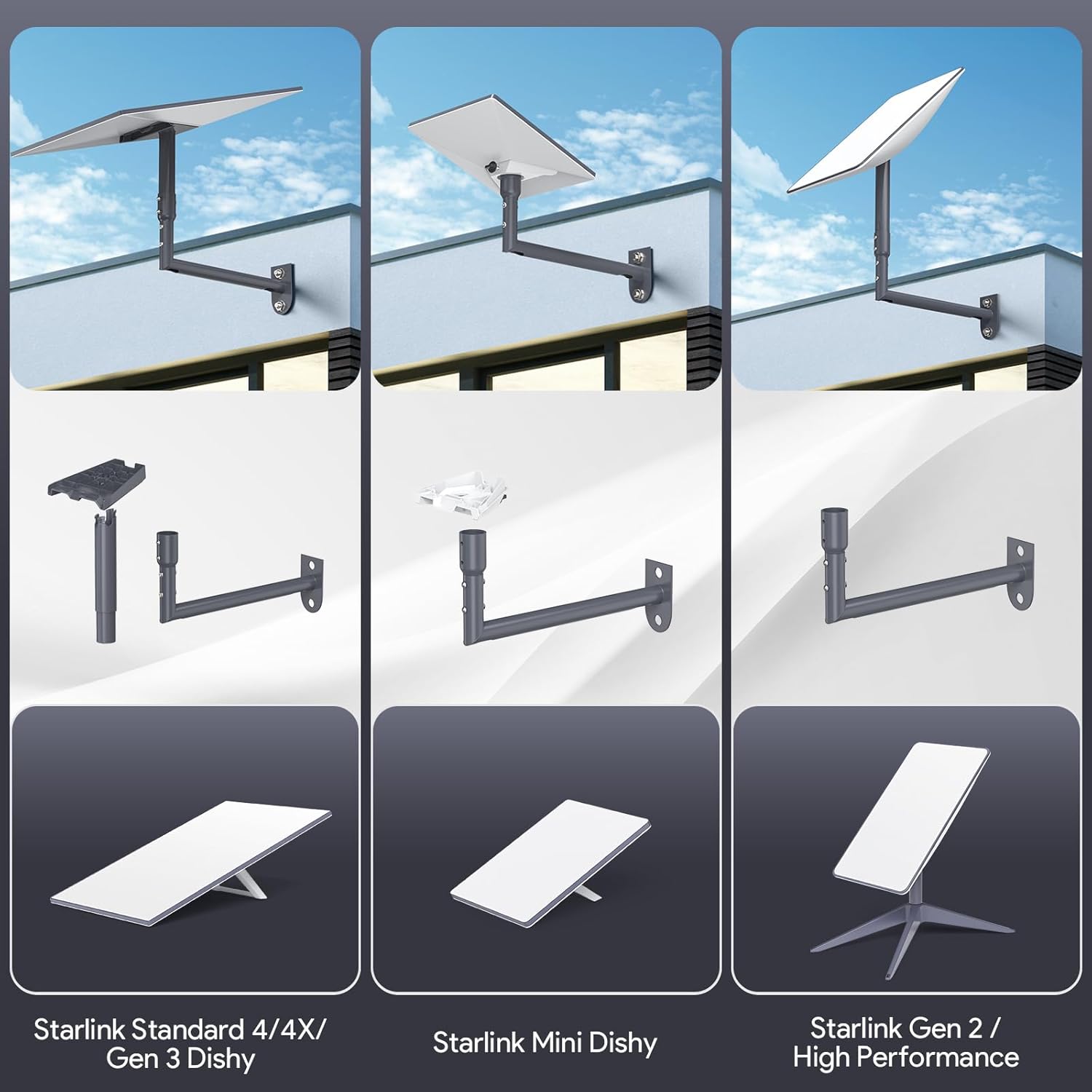 Starlink Standard 4/4X/ Gen 3 Dishy

Starlink Mini Dishy

Starlink Gen 2 / High Performance