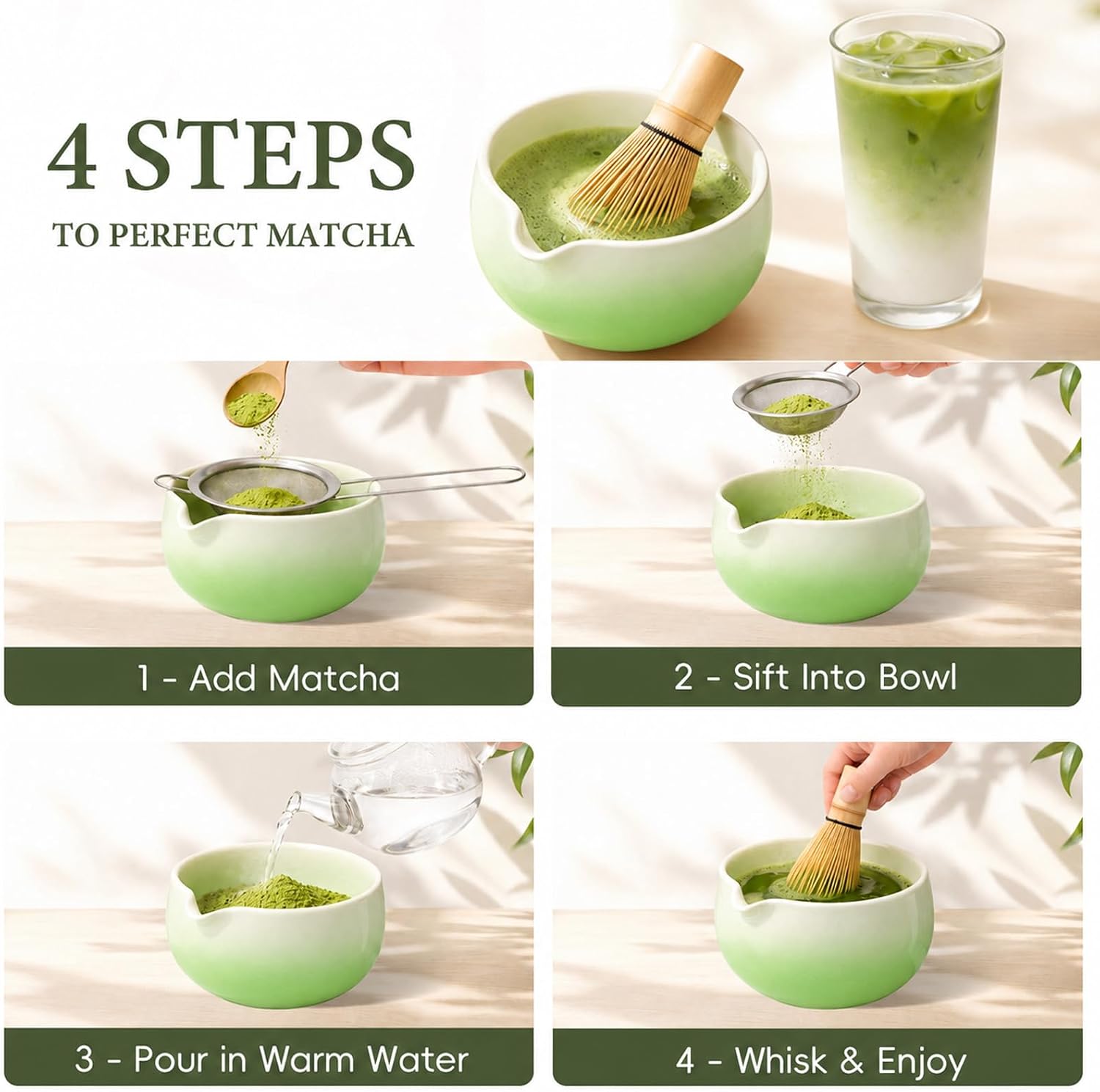 4 STEPS
TO PERFECT MATCHA

1 - Add Matcha

2 - Sift Into Bowl

3 - Pour in Warm Water

4 - Whisk & Enjoy