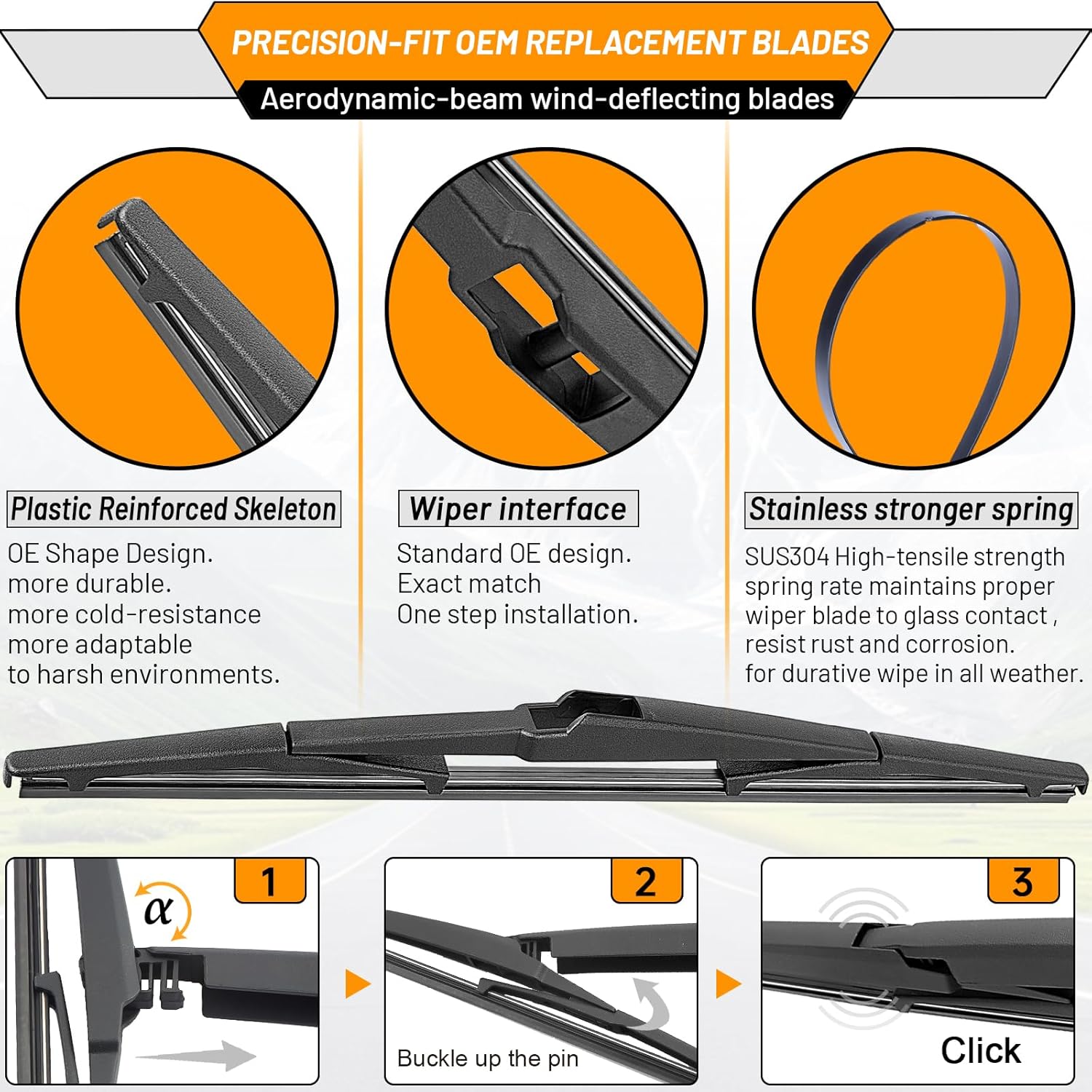 PRECISION-FIT OEM REPLACEMENT BLADES

Aerodynamic-beam wind-deflecting blades

Plastic Reinforced Skeleton

OE Shape Design.
more durable.
more cold-resistance
more adaptable
to harsh environments.

Wiper interface

Standard OE design.
Exact match
One step installation.

Stainless stronger spring

SUS304 High-tensile strength spring rate maintains proper wiper blade to glass contact , resist rust and corrosion.
for durative wipe in all weather.

1

$\alpha$

2

Buckle up the pin

3

Click