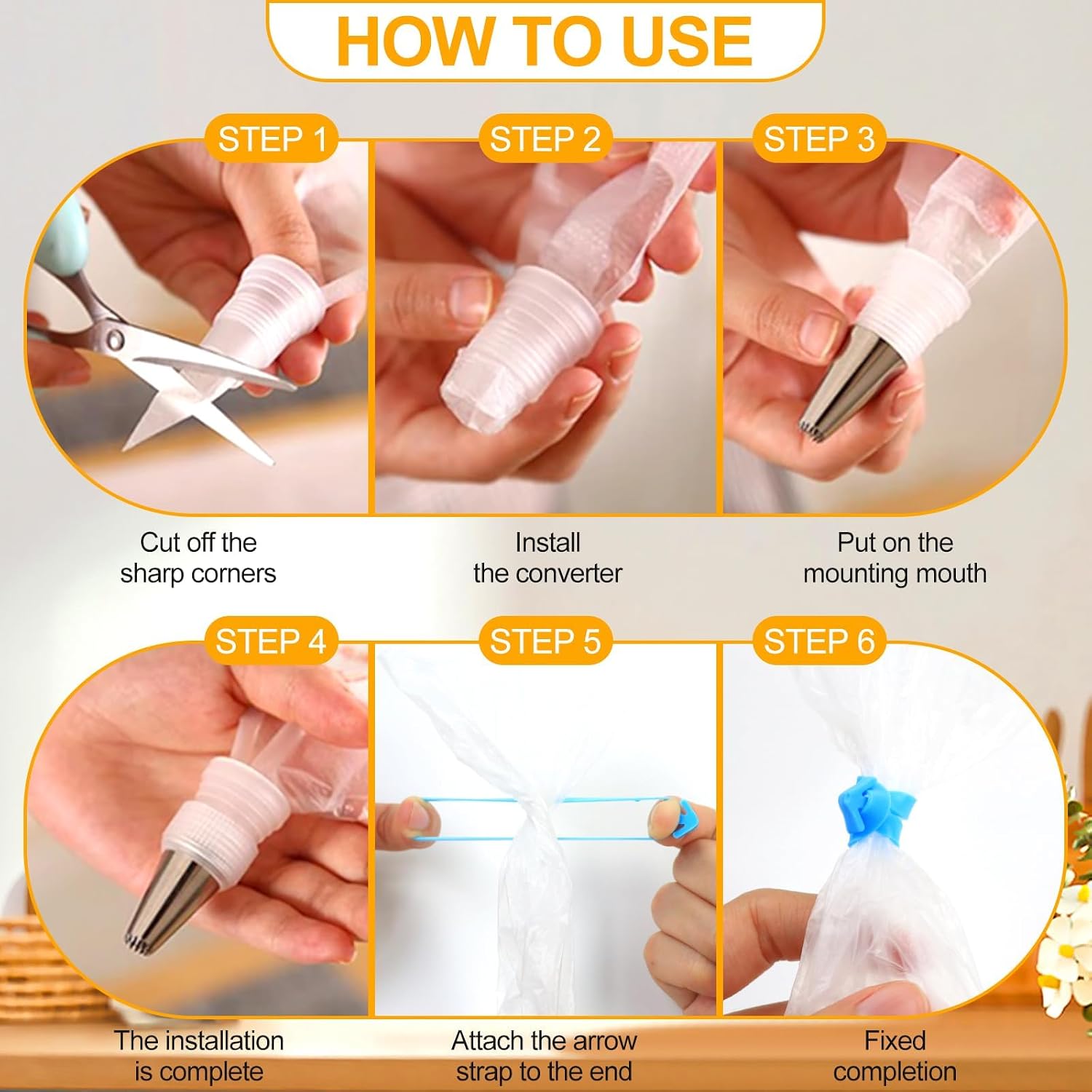 HOW TO USE

STEP 1

Cut off the sharp corners

STEP 2

Install the converter

STEP 3

Put on the mounting mouth

STEP 4

The installation is complete

STEP 5

Attach the arrow strap to the end

STEP 6

Fixed completion