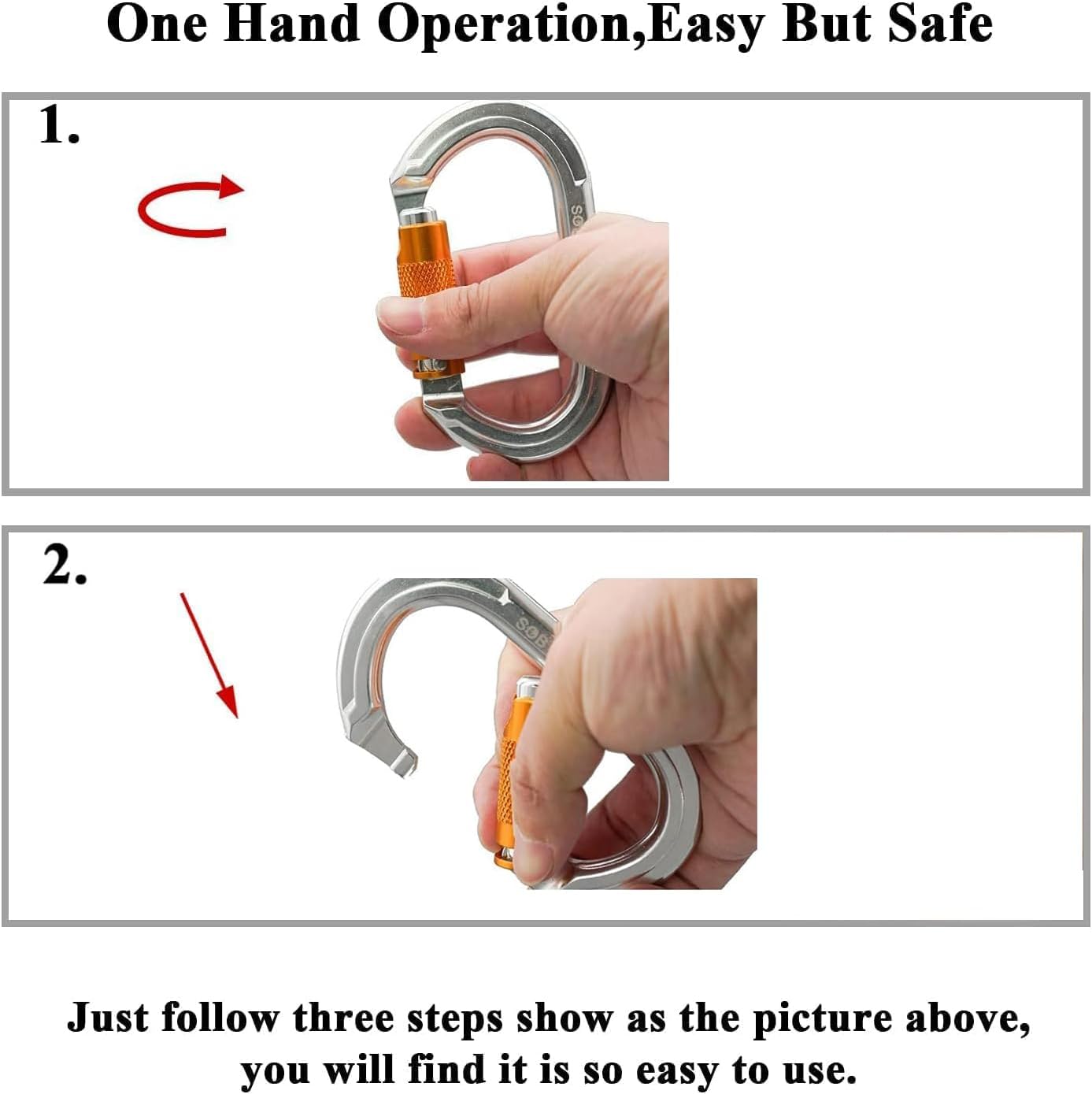 One Hand Operation,Easy But Safe

1.

SOB

2.

SOB

Just follow three steps show as the picture above, you will find it is so easy to use.